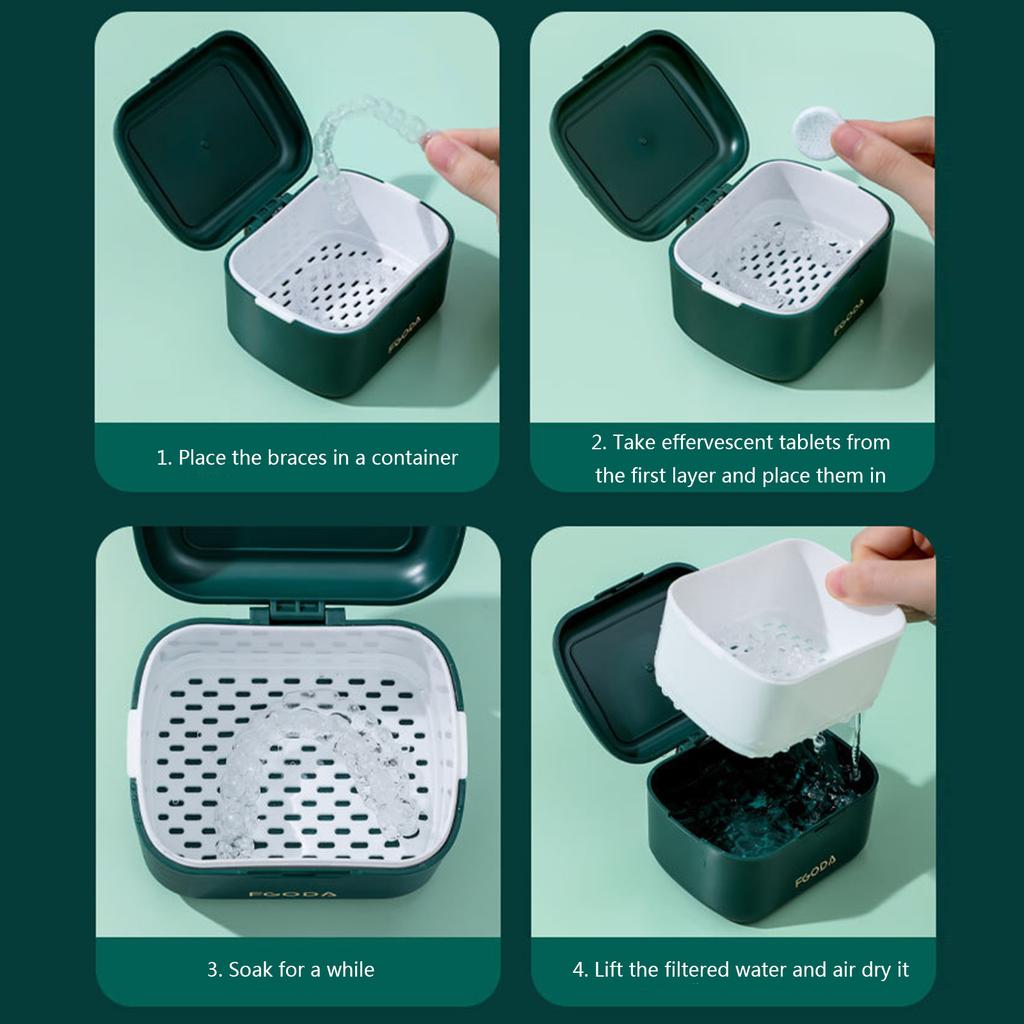 FGODA

1. Place the braces in a container

FGODA

2. Take effervescent tablets from the first layer and place them in

FGODA

3. Soak for a while

FGODA

4. Lift the filtered water and air dry it