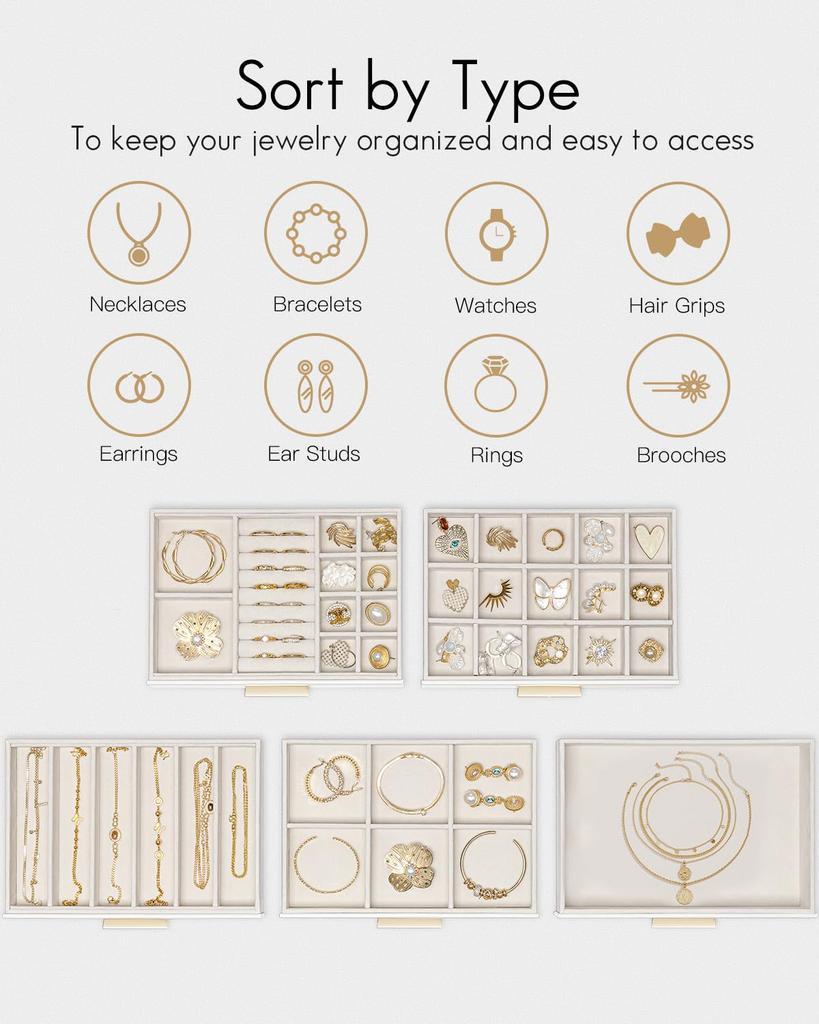 Sort by Type

To keep your jewelry organized and easy to access

Necklaces

Bracelets

Watches

Hair Grips

Earrings

Ear Studs

Rings

Brooches