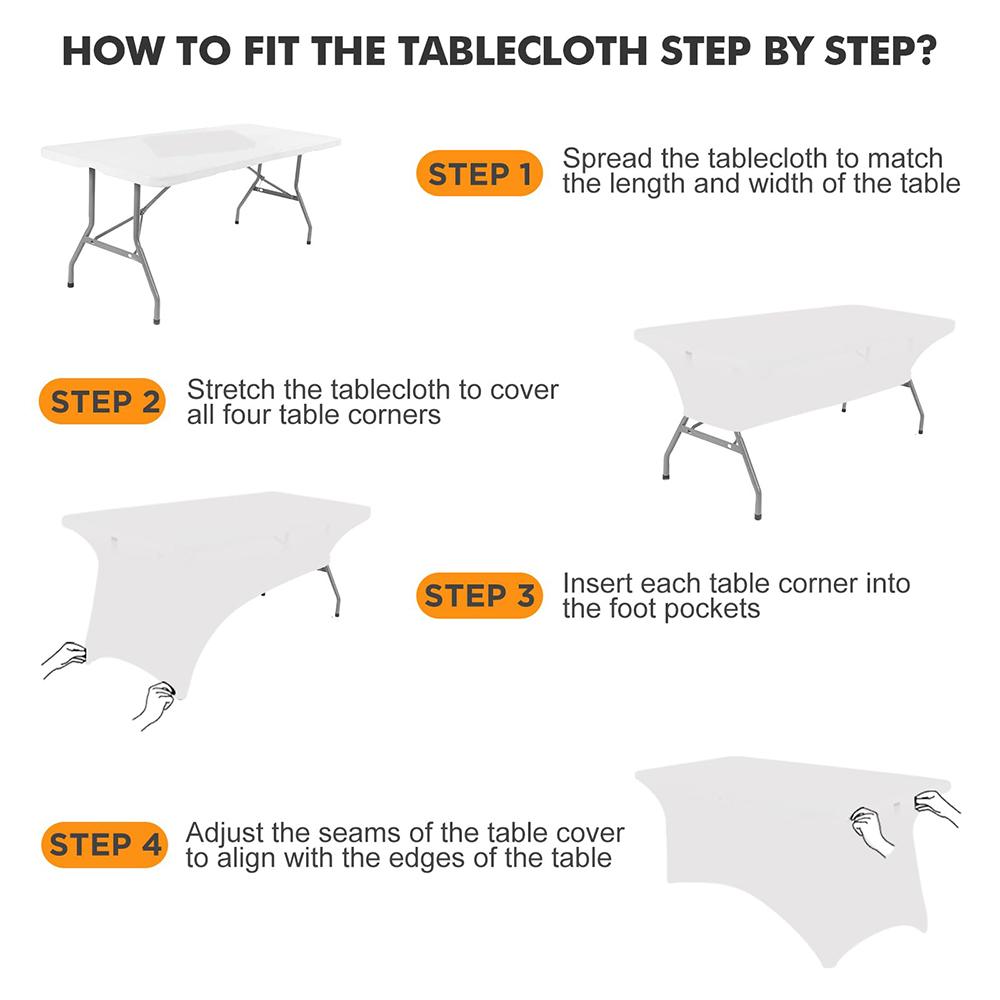 HOW TO FIT THE TABLECLOTH STEP BY STEP?

STEP 1 Spread the tablecloth to match the length and width of the table

STEP 2 Stretch the tablecloth to cover all four table corners

STEP 3 Insert each table corner into the foot pockets

STEP 4 Adjust the seams of the table cover to align with the edges of the table