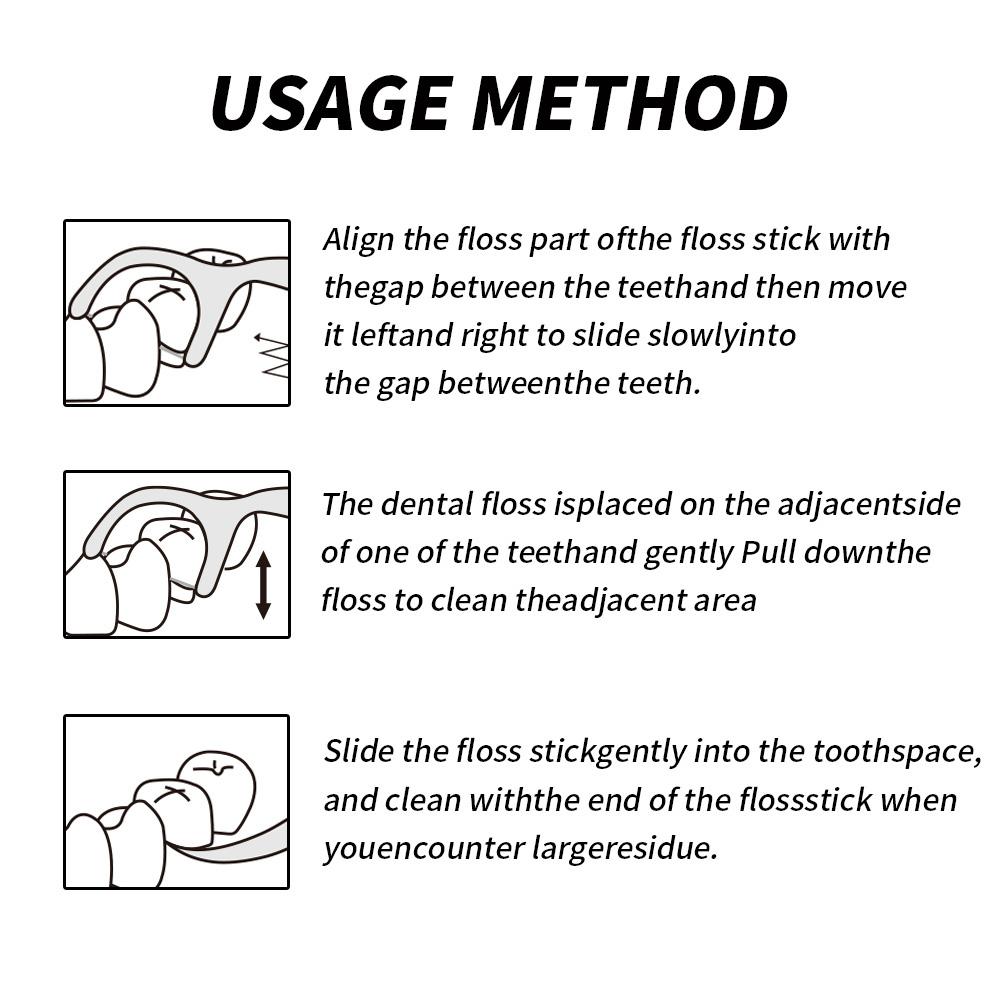 USAGE METHOD

Align the floss part ofthe floss stick with thegap between the teethand then move it leftand right to slide slowlyinto the gap betweenthe teeth.

The dental floss isplaced on the adjacentside of one of the teethand gently Pull downthe floss to clean theadjacent area

Slide the floss stickgently into the toothspace, and clean withthe end of the flossstick when youencounter largeresidue.