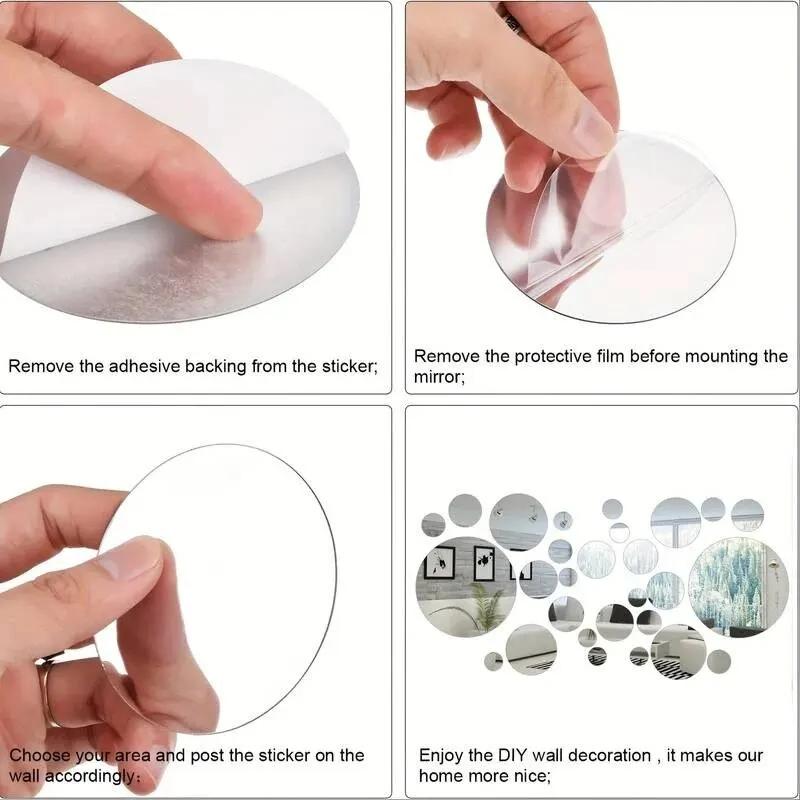 Remove the adhesive backing from the sticker;

Remove the protective film before mounting the mirror;

Choose your area and post the sticker on the wall accordingly;

Enjoy the DIY wall decoration , it makes our home more nice;