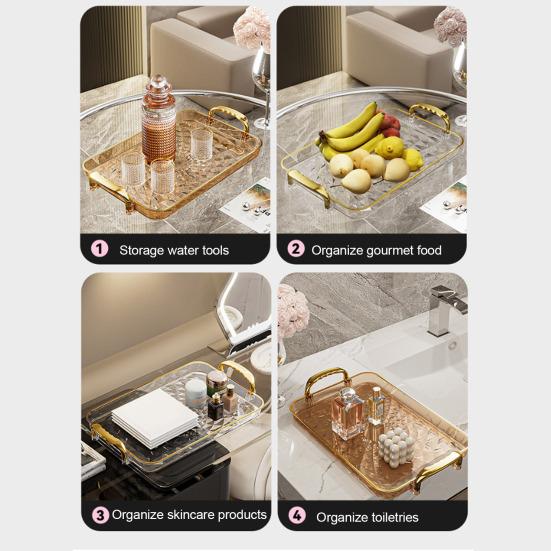 1 Storage water tools

2 Organize gourmet food

3 Organize skincare products

4 Organize toiletries