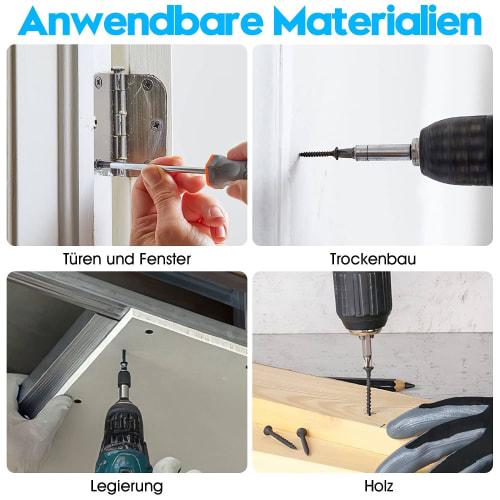 Anwendbare Materialien

Türen und Fenster

Trockenbau

Legierung

Holz