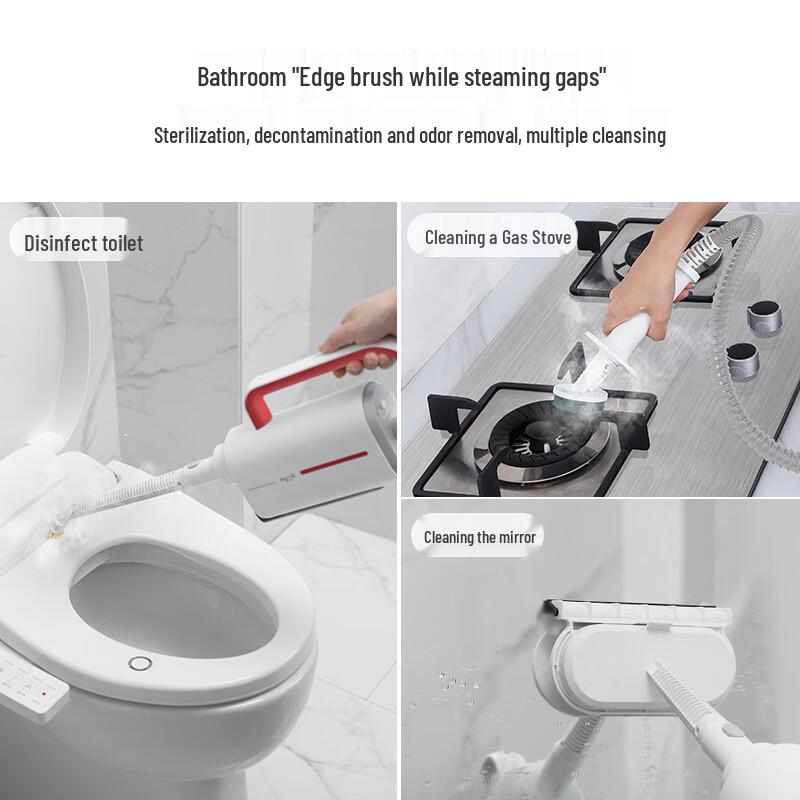 Bathroom "Edge brush while steaming gaps"

Sterilization, decontamination and odor removal, multiple cleansing

Disinfect toilet

Cleaning a Gas Stove

Cleaning the mirror