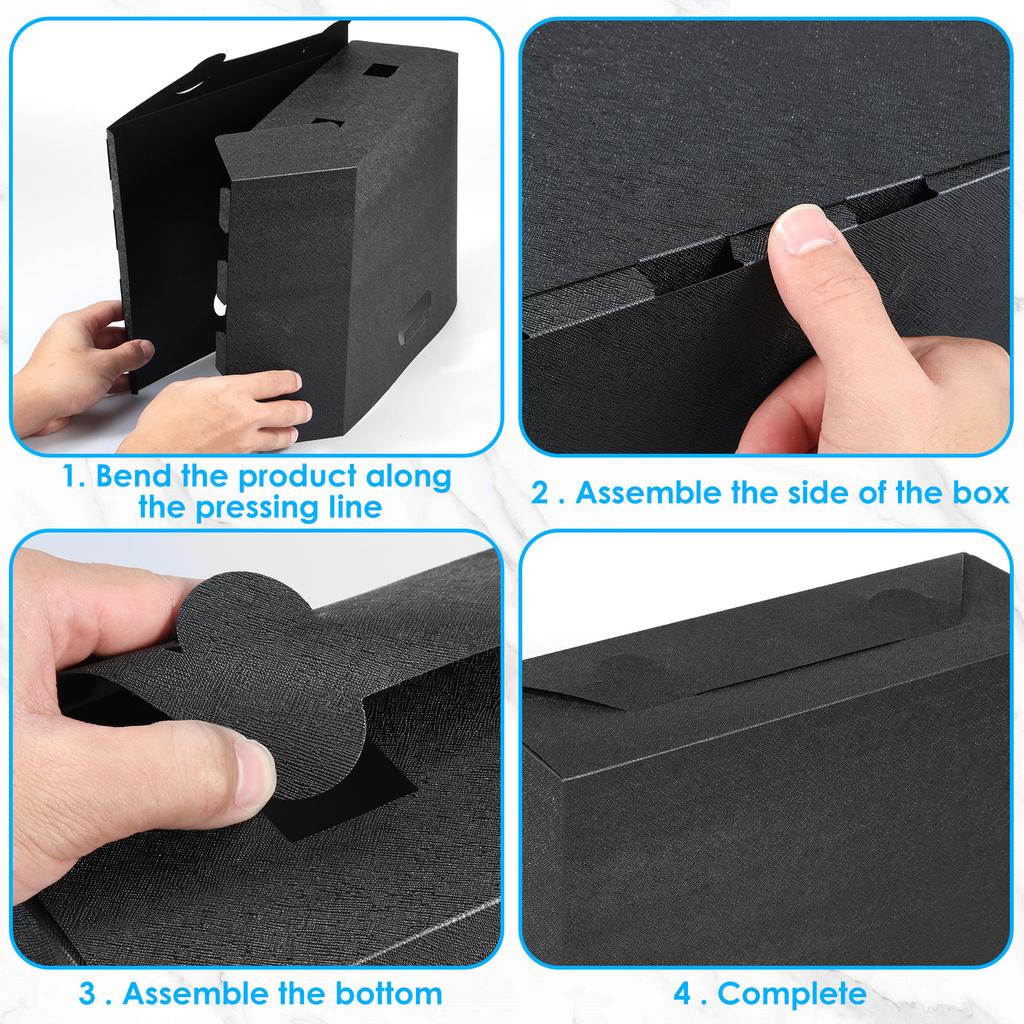 1. Bend the product along the pressing line

2 . Assemble the side of the box

3 . Assemble the bottom

4 . Complete