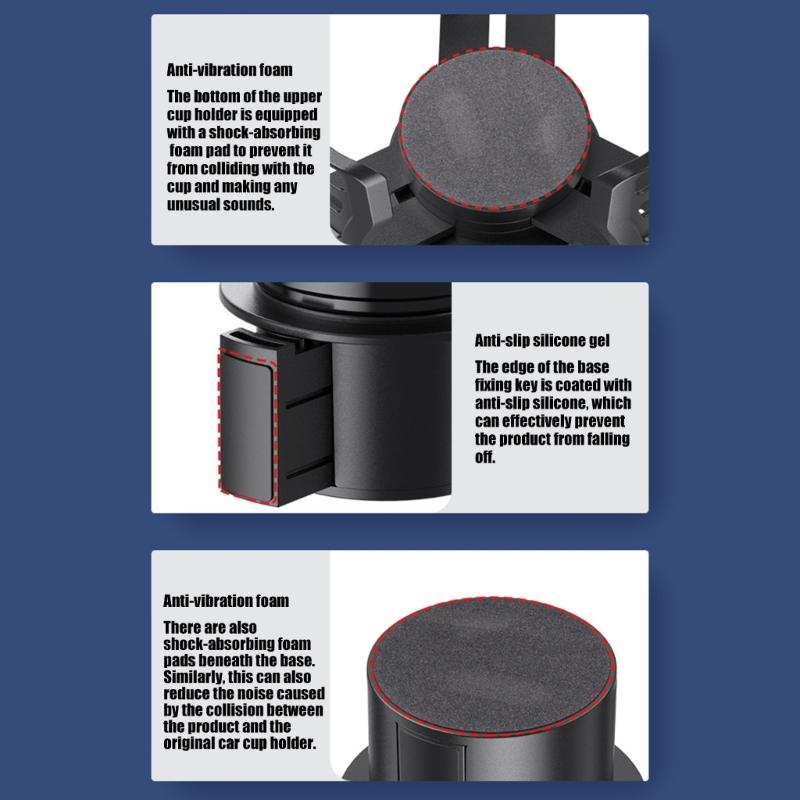 Anti-vibration foam

The bottom of the upper cup holder is equipped with a shock-absorbing foam pad to prevent it from colliding with the cup and making any unusual sounds.

Anti-slip silicone gel

The edge of the base fixing key is coated with anti-slip silicone, which can effectively prevent the product from falling off.

Anti-vibration foam

There are also shock-absorbing foam pads beneath the base. Similarly, this can also reduce the noise caused by the collision between the product and the original car cup holder.