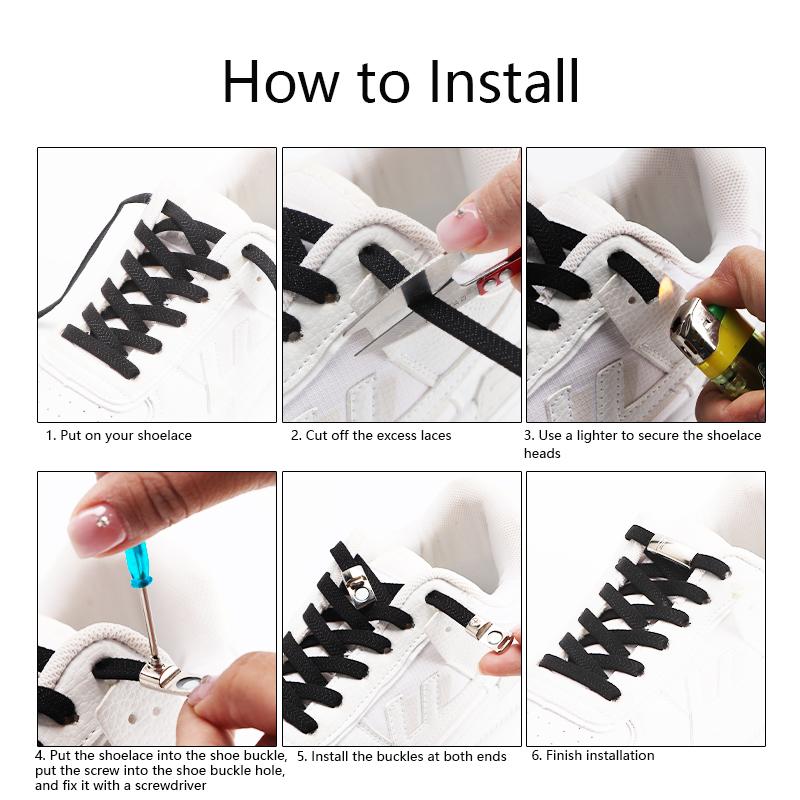 How to Install

1. Put on your shoelace

2. Cut off the excess laces

3. Use a lighter to secure the shoelace heads

4. Put the shoelace into the shoe buckle, put the screw into the shoe buckle hole, and fix it with a screwdriver

5. Install the buckles at both ends

6. Finish installation