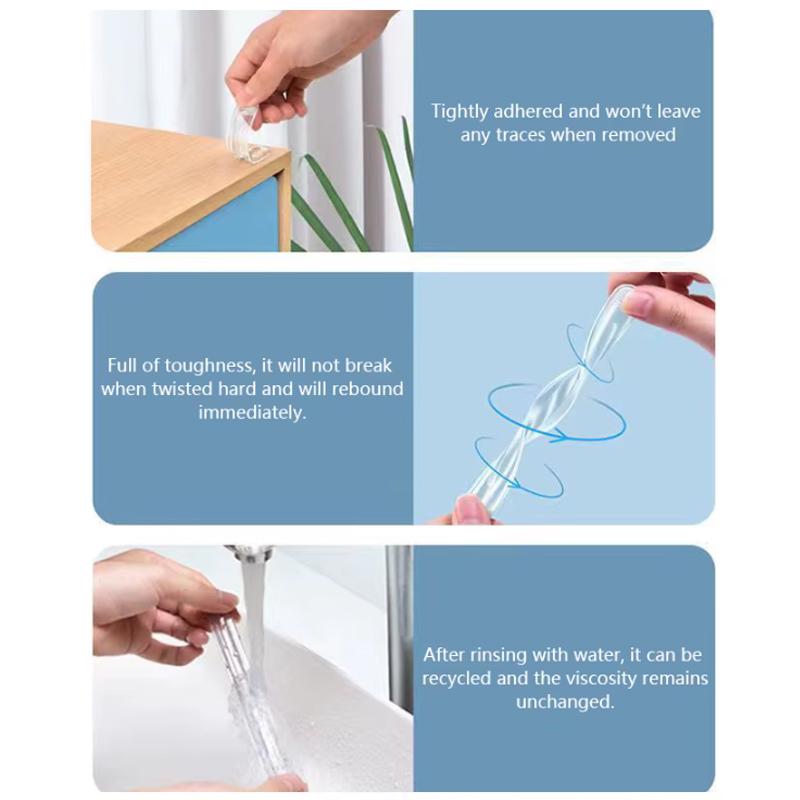 Tightly adhered and won't leave any traces when removed

Full of toughness, it will not break when twisted hard and will rebound immediately.

After rinsing with water, it can be recycled and the viscosity remains unchanged.