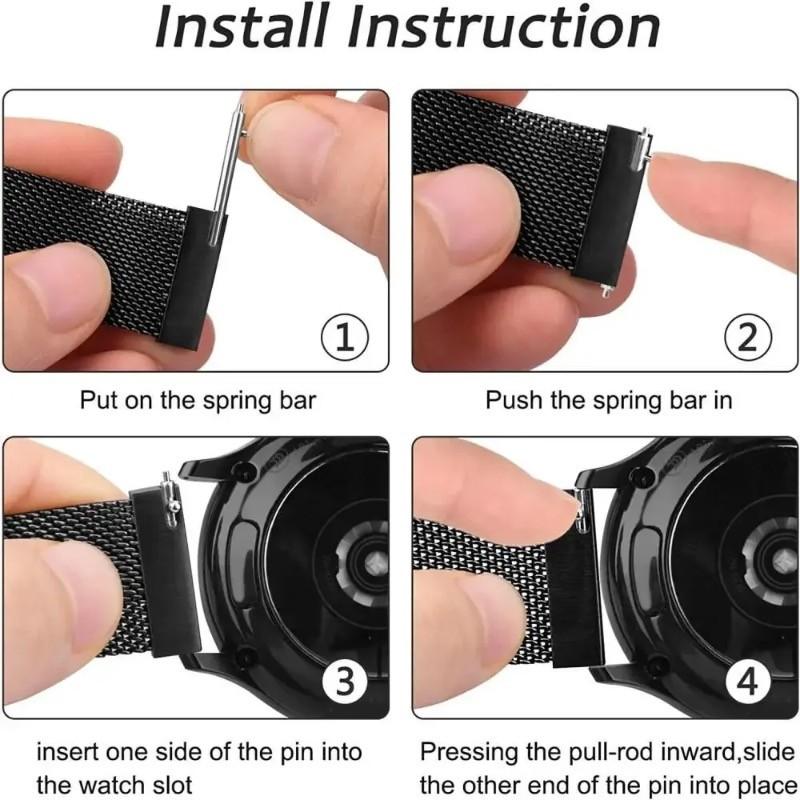 Install Instruction

①

Put on the spring bar

②

Push the spring bar in

③

insert one side of the pin into the watch slot

④

Pressing the pull-rod inward,slide the other end of the pin into place