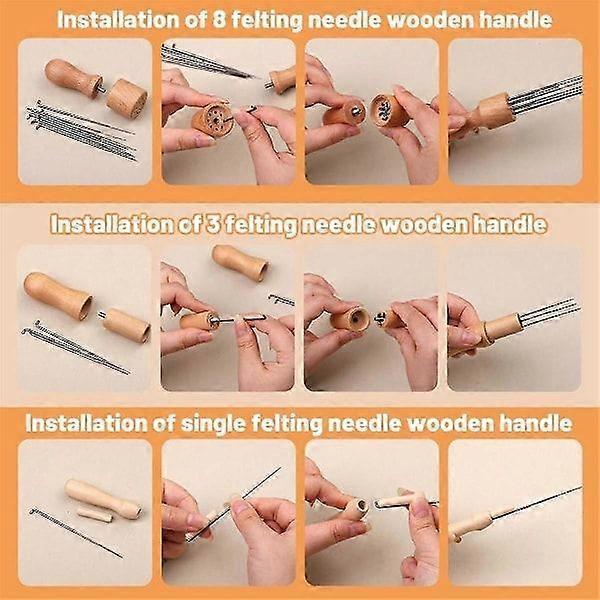 Installation of 8 felting needle wooden handle

Installation of 3 felting needle wooden handle

Installation of single felting needle wooden handle