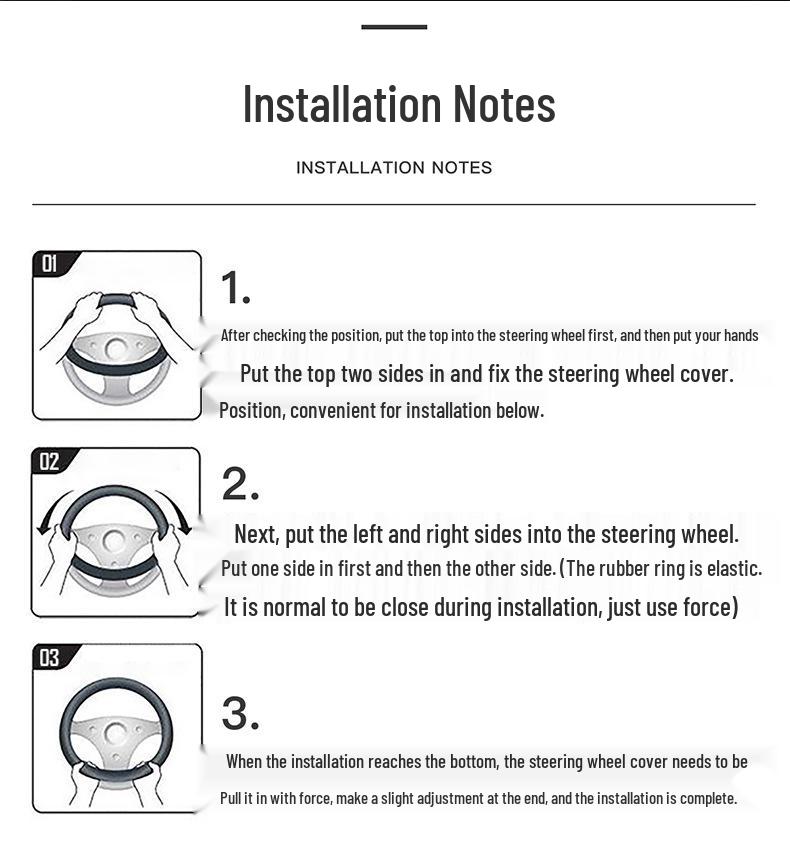 Installation Notes

INSTALLATION NOTES

01

1.

After checking the position, put the top into the steering wheel first, and then put your hands

Put the top two sides in and fix the steering wheel cover.

Position, convenient for installation below.

02

2.

Next, put the left and right sides into the steering wheel.

Put one side in first and then the other side. (The rubber ring is elastic.

It is normal to be close during installation, just use force)

03

3.

When the installation reaches the bottom, the steering wheel cover needs to be

Pull it in with force, make a slight adjustment at the end, and the installation is complete.