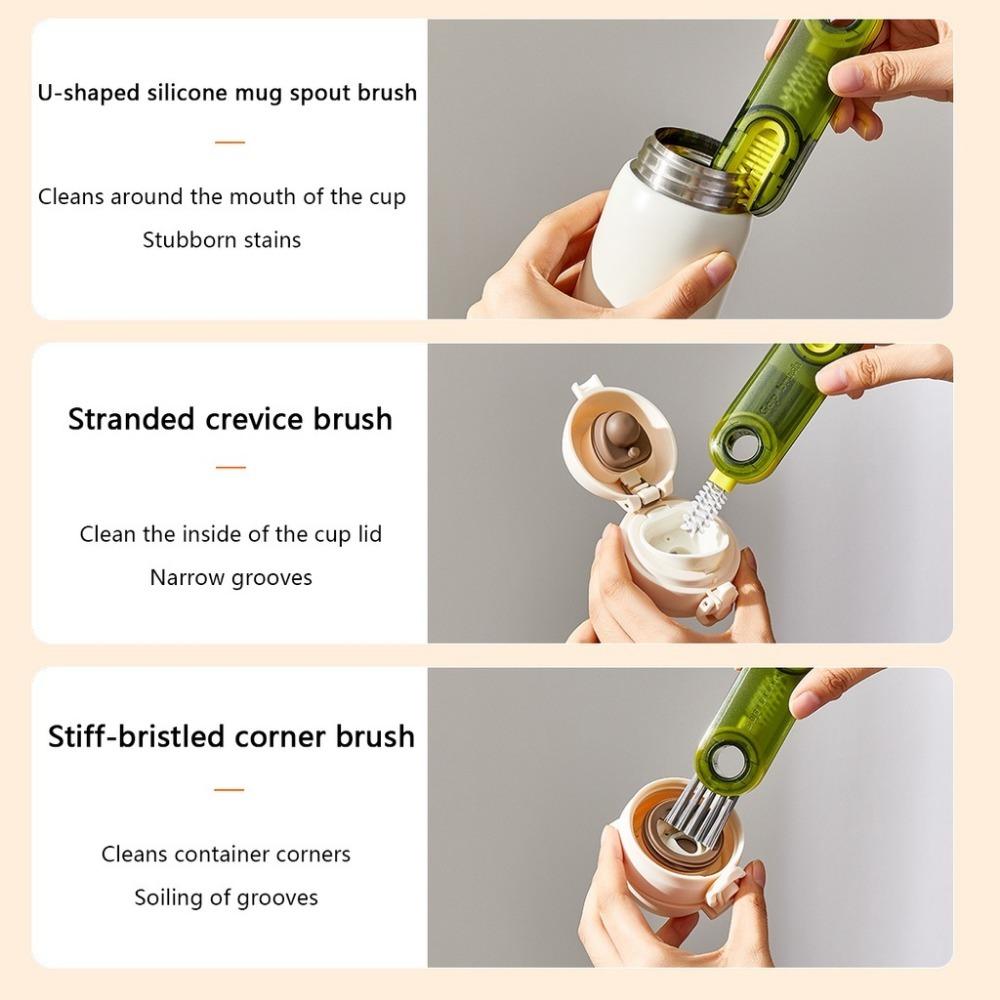 U-shaped silicone mug spout brush

Cleans around the mouth of the cup

Stubborn stains

Stranded crevice brush

Clean the inside of the cup lid

Narrow grooves

Stiff-bristled corner brush

Cleans container corners

Soiling of grooves