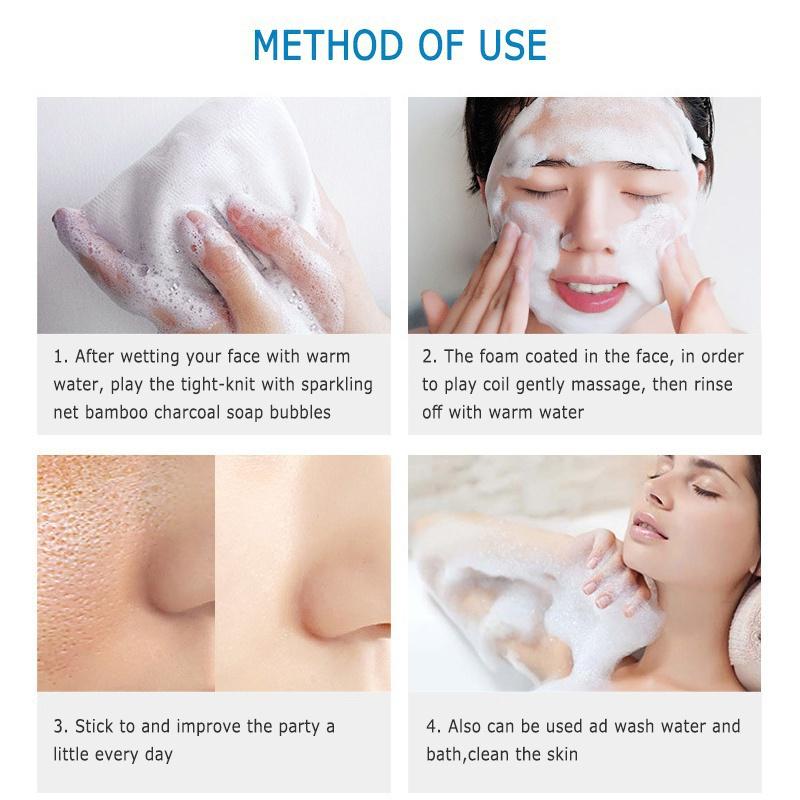 METHOD OF USE

1. After wetting your face with warm water, play the tight-knit with sparkling net bamboo charcoal soap bubbles

2. The foam coated in the face, in order to play coil gently massage, then rinse off with warm water

3. Stick to and improve the party a little every day

4. Also can be used ad wash water and bath,clean the skin