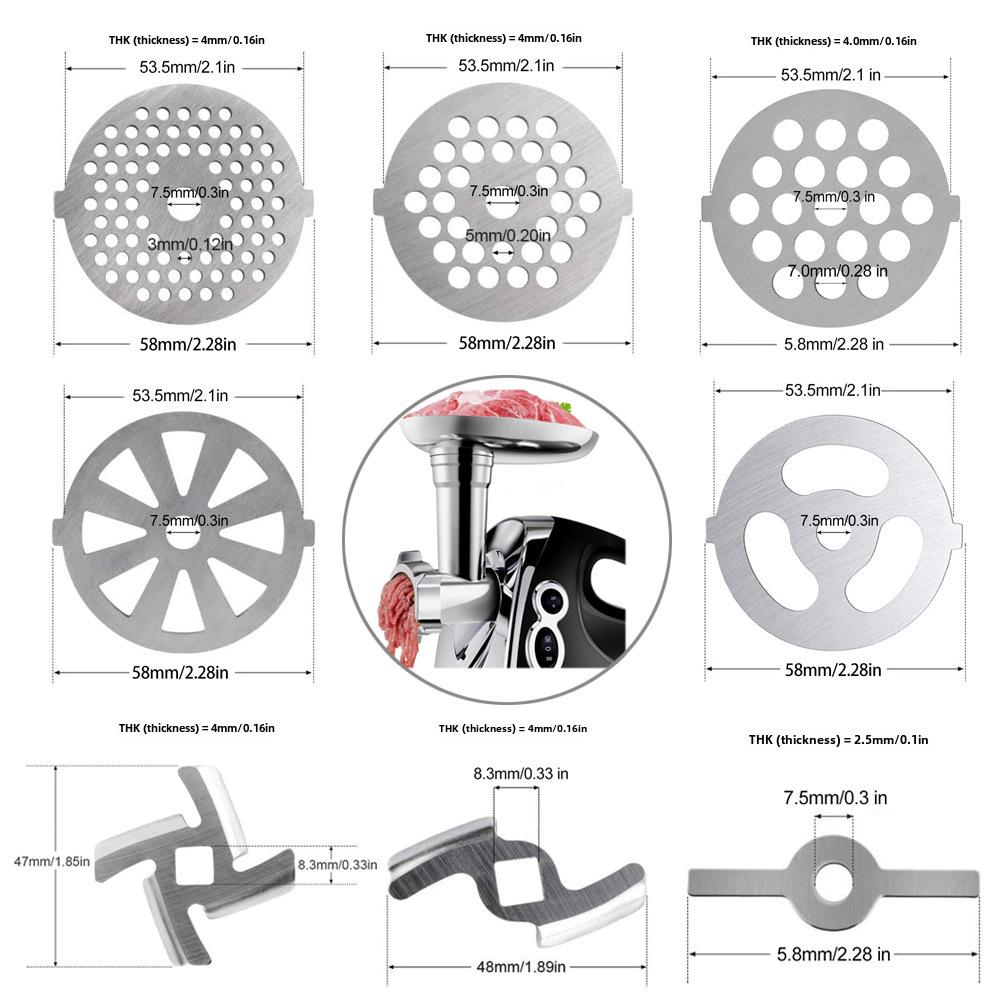 THK (thickness) = 4mm/0.16in
53.5mm/2.1in
7.5mm/0.3in
3mm/0.12in
58mm/2.28in

THK (thickness) = 4mm/0.16in
53.5mm/2.1in
7.5mm/0.3in
5mm/0.20in
58mm/2.28in

THK (thickness) = 4.0mm/0.16in
53.5mm/2.1 in
7.5mm/0.3 in
7.0mm/0.28 in
5.8mm/2.28 in

53.5mm/2.1in
7.5mm/0.3in
58mm/2.28in

53.5mm/2.1in
7.5mm/0.3in
58mm/2.28in

THK (thickness) = 4mm/0.16in
47mm/1.85in
8.3mm/0.33in

THK (thickness) = 4mm/0.16in
8.3mm/0.33 in
48mm/1.89in

THK (thickness) = 2.5mm/0.1in
7.5mm/0.3 in
5.8mm/2.28 in