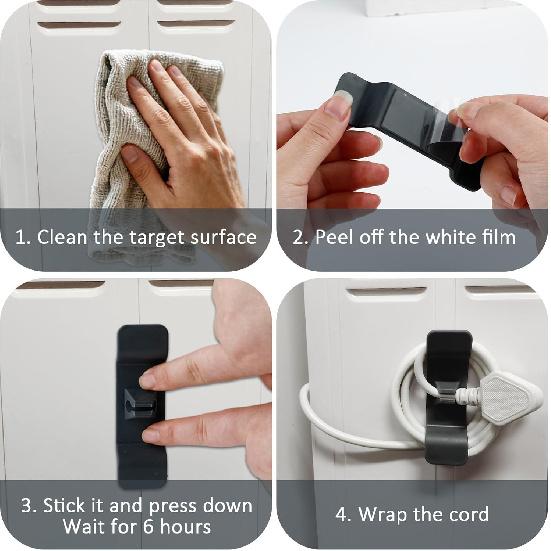 1. Clean the target surface

2. Peel off the white film

3. Stick it and press down
Wait for 6 hours

4. Wrap the cord