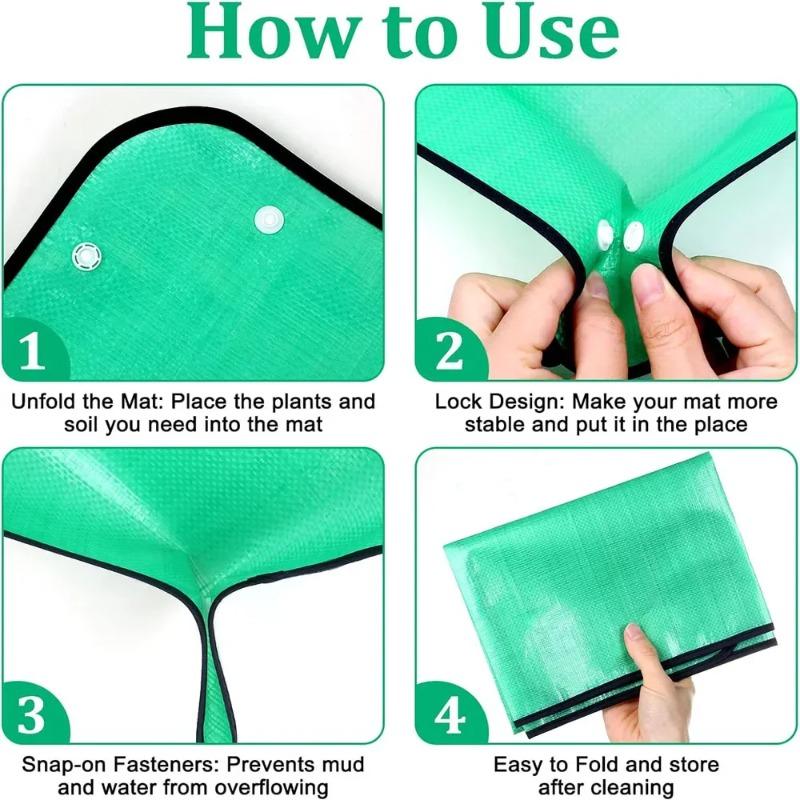 How to Use

1

Unfold the Mat: Place the plants and soil you need into the mat

2

Lock Design: Make your mat more stable and put it in the place

3

Snap-on Fasteners: Prevents mud and water from overflowing

4

Easy to Fold and store after cleaning