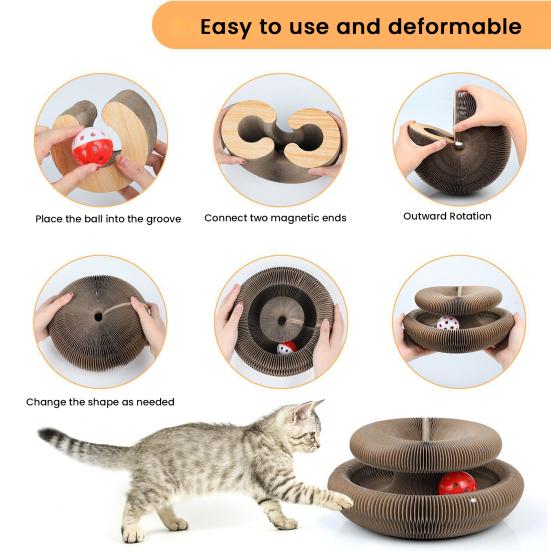 Easy to use and deformable

Place the ball into the groove

Connect two magnetic ends

Outward Rotation

Change the shape as needed