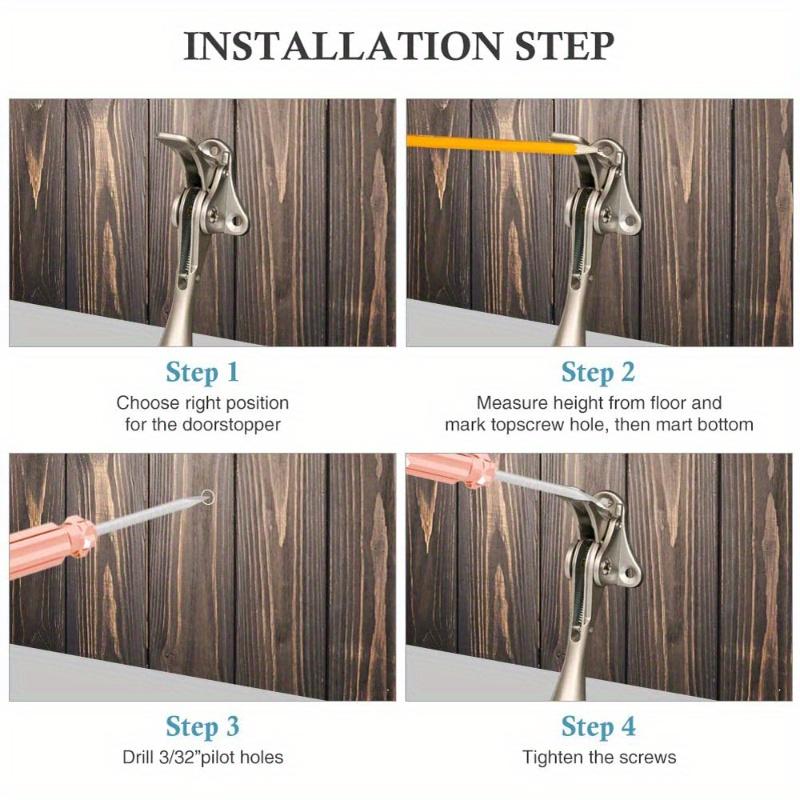 INSTALLATION STEP

Step 1
Choose right position for the doorstopper

Step 2
Measure height from floor and mark topscrew hole, then mart bottom

Step 3
Drill 3/32"pilot holes

Step 4
Tighten the screws