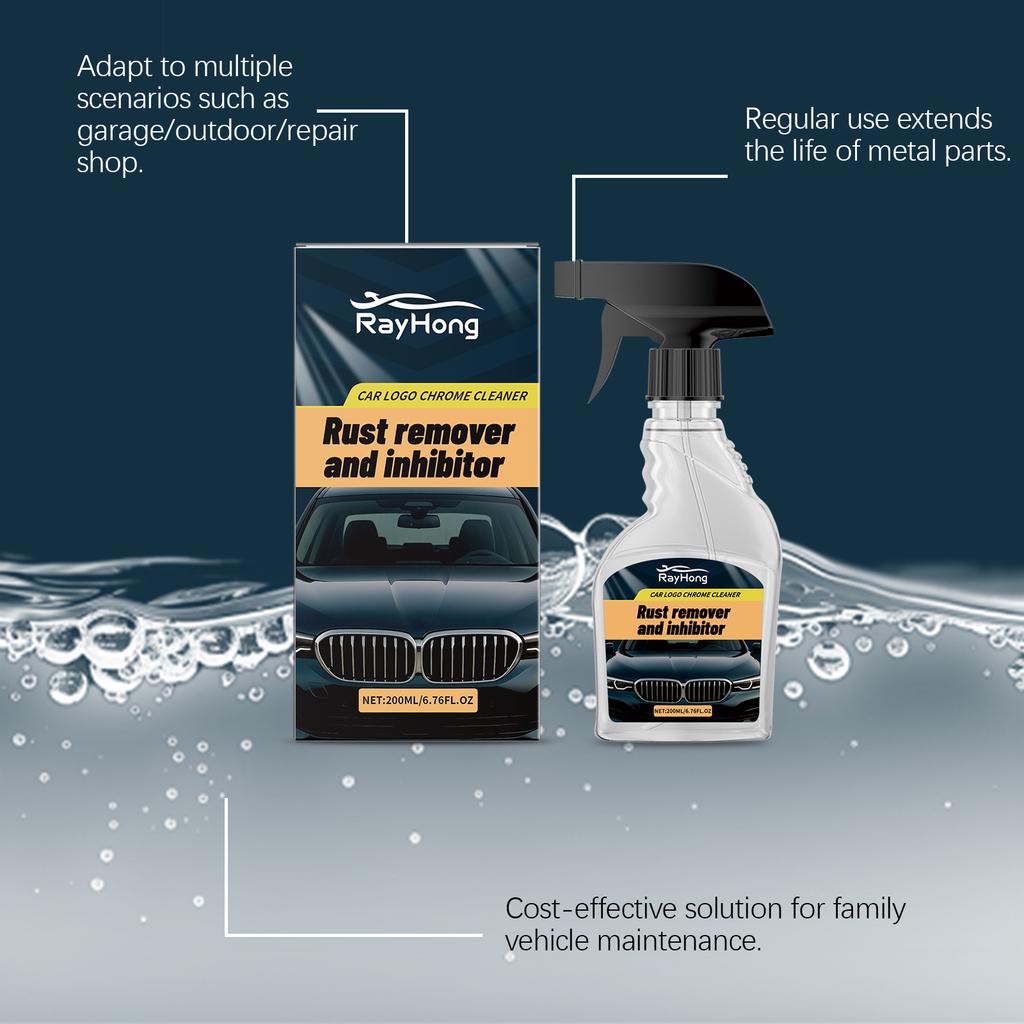 Adapt to multiple scenarios such as garage/outdoor/repair shop.

Regular use extends the life of metal parts.

RayHong

CAR LOGO CHROME CLEANER

Rust remover and inhibitor

NET:200ML/6.76FL.OZ

RayHong

CAR LOGO CHROME CLEANER

Rust remover and inhibitor

NET:200ML/6.76FL.OZ

Cost-effective solution for family vehicle maintenance.