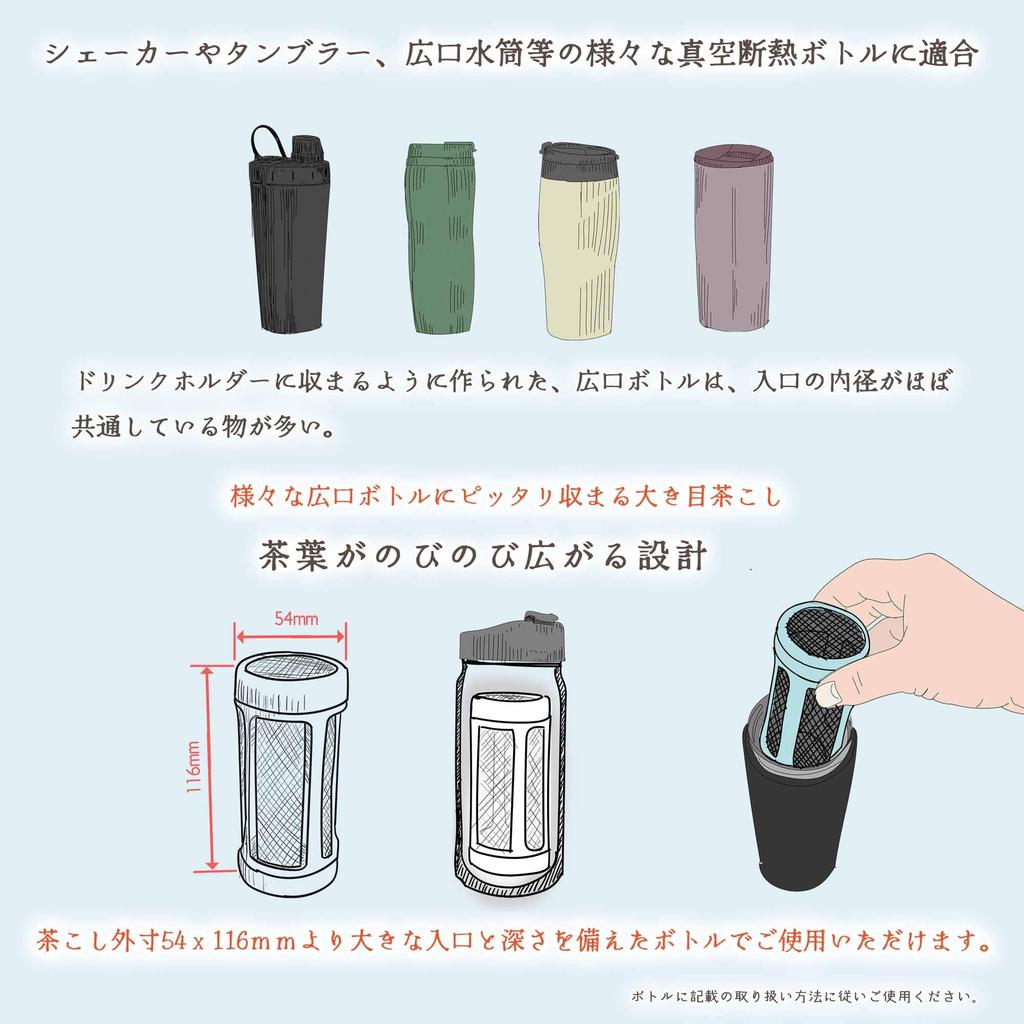 シェーカーやタンブラー、広口水筒等の様々な真空断熱ボトルに適合

ドリンクホルダーに収まるように作られた、広口ボトルは、入口の内径がほぼ共通している物が多い。

様々な広口ボトルにピッタリ収まる大き目茶こし

茶葉がのびのび広がる設計

54mm

116mm

茶こし外寸54 x 116mmより大きな入口と深さを備えたボトルでご使用いただけます。

ボトルに記載の取り扱い方法に従いご使用ください。