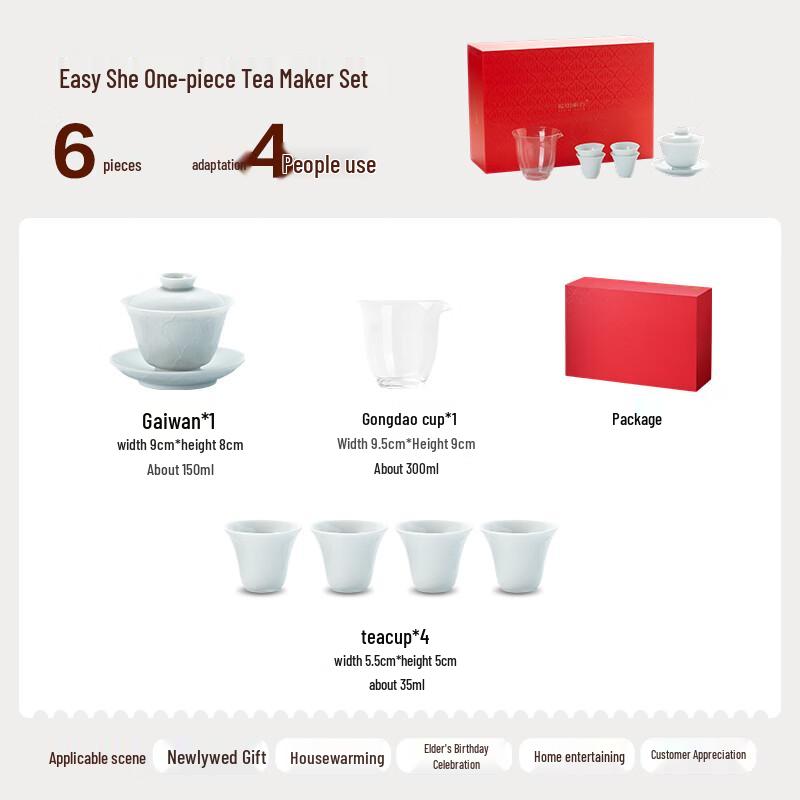 Easy She One-piece Tea Maker Set

6 pieces adaptation 4 People use

Gaiwan*1
width 9cm*height 8cm
About 150ml

Gongdao cup*1
Width 9.5cm*Height 9cm
About 300ml

Package

teacup*4
width 5.5cm*height 5cm
about 35ml

Applicable scene Newlywed Gift Housewarming Elder's Birthday Celebration Home entertaining Customer Appreciation