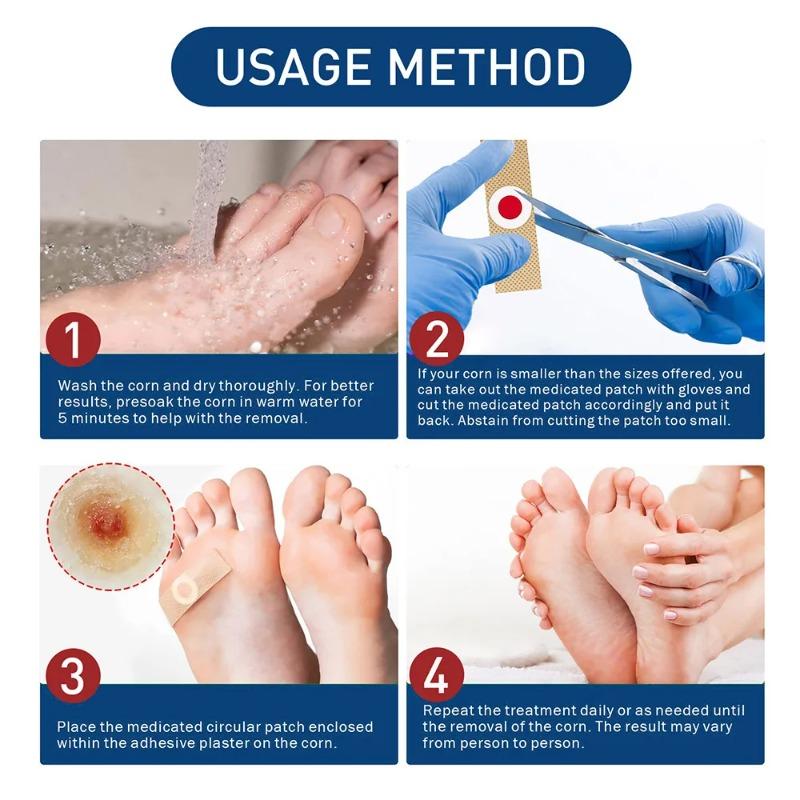 USAGE METHOD

1

Wash the corn and dry thoroughly. For better results, presoak the corn in warm water for 5 minutes to help with the removal.

2

If your corn is smaller than the sizes offered, you can take out the medicated patch with gloves and cut the medicated patch accordingly and put it back. Abstain from cutting the patch too small.

3

Place the medicated circular patch enclosed within the adhesive plaster on the corn.

4

Repeat the treatment daily or as needed until the removal of the corn. The result may vary from person to person.