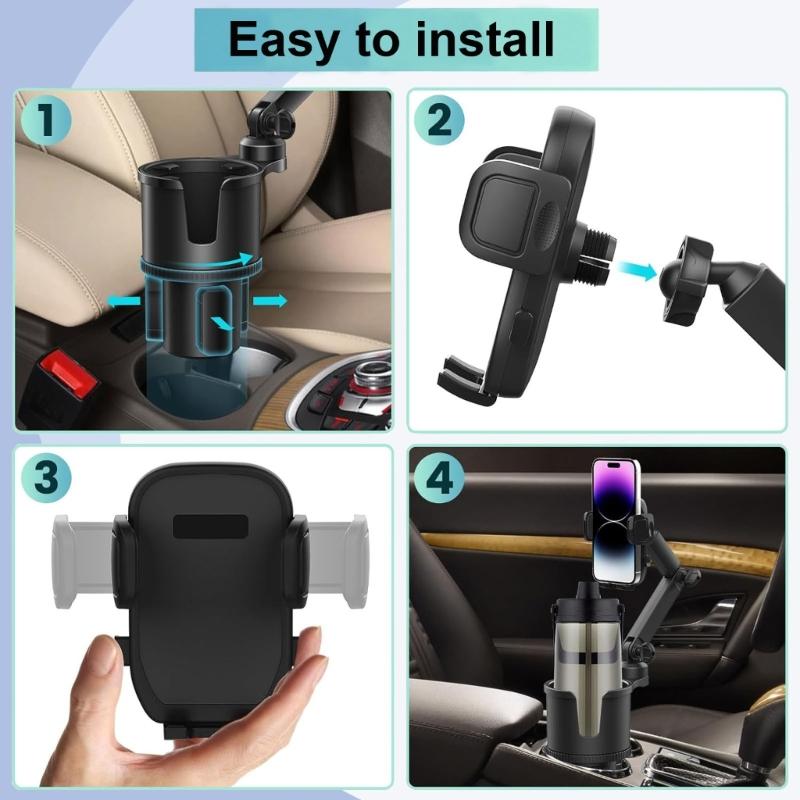 Easy to install

1

2

3

4