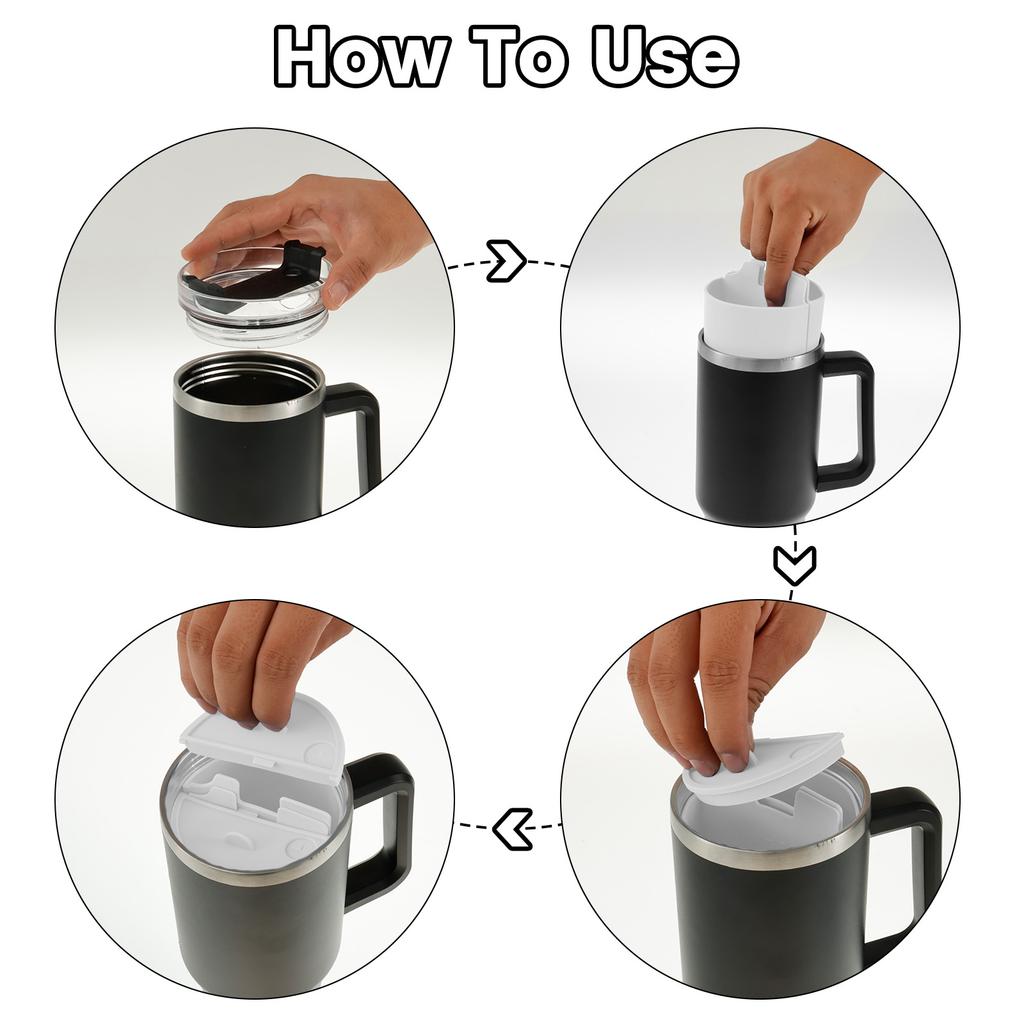 How To Use