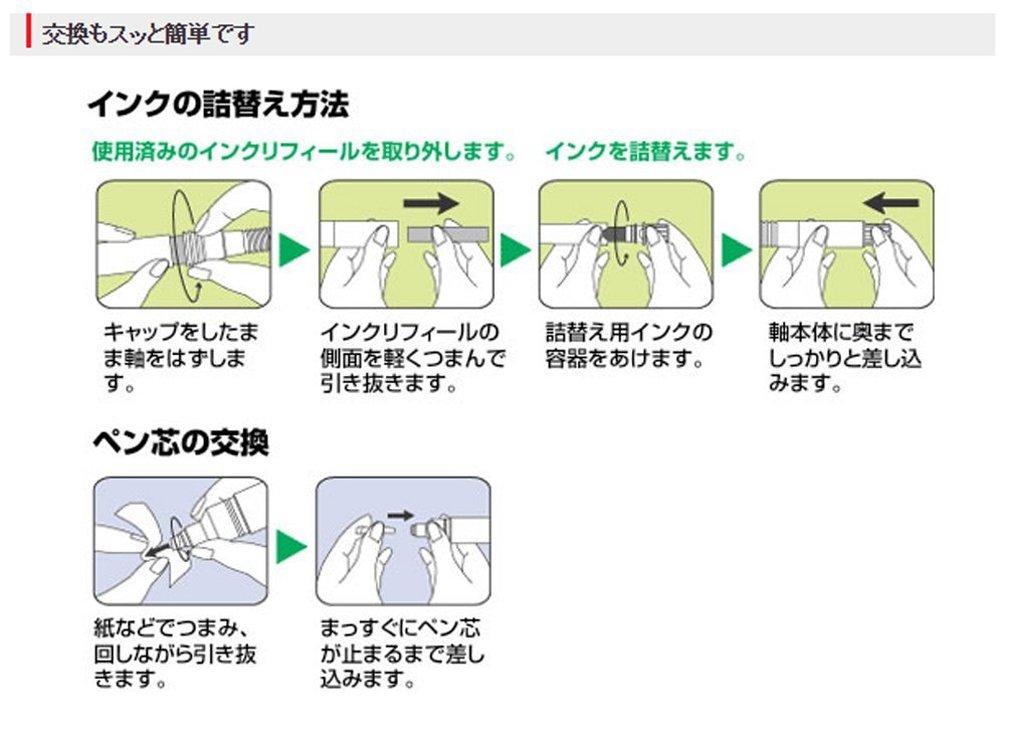 交換もスッと簡単です

インクの詰替え方法

使用済みのインクリフィールを取り外します。

インクを詰替えます。

キャップをしたまま軸をはずします。

インクリフィールの側面を軽くつまんで引き抜きます。

詰替え用インクの容器をあけます。

軸本体に奥までしっかりと差し込みます。

ペン芯の交換

紙などでつまみ、回しながら引き抜きます。

まっすぐにペン芯が止まるまで差し込みます。