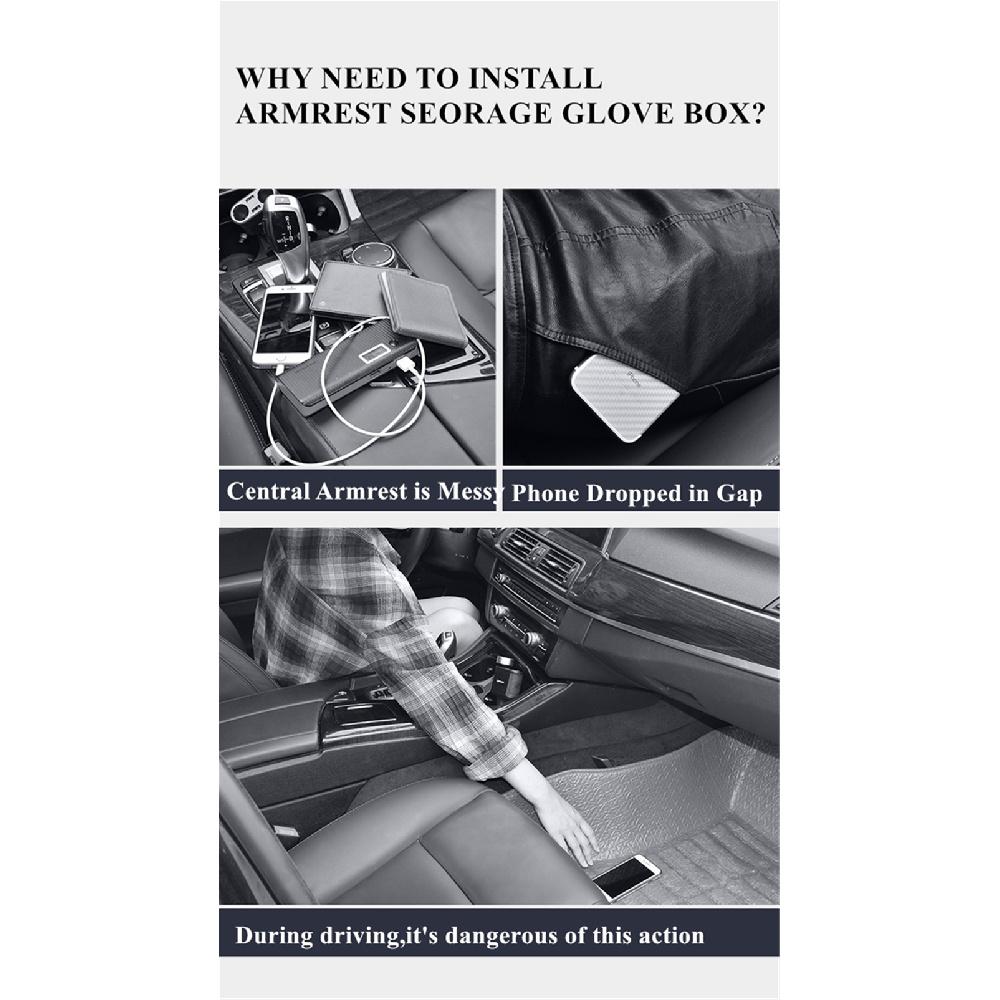 WHY NEED TO INSTALL
ARMREST SEORAGE GLOVE BOX?

Central Armrest is Messy

Phone Dropped in Gap

During driving,it's dangerous of this action