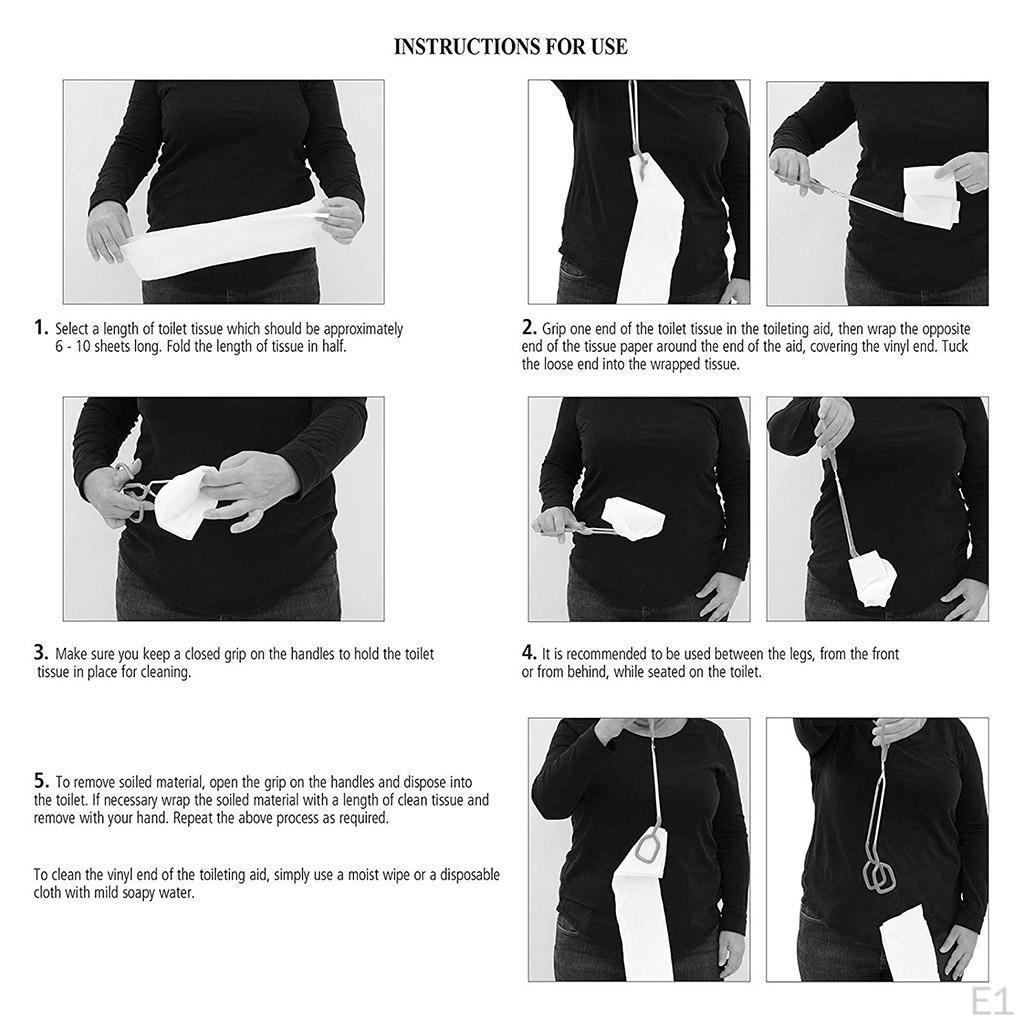 INSTRUCTIONS FOR USE

1. Select a length of toilet tissue which should be approximately 6 - 10 sheets long. Fold the length of tissue in half.

2. Grip one end of the toilet tissue in the toileting aid, then wrap the opposite end of the tissue paper around the end of the aid, covering the vinyl end. Tuck the loose end into the wrapped tissue.

3. Make sure you keep a closed grip on the handles to hold the toilet tissue in place for cleaning.

4. It is recommended to be used between the legs, from the front or from behind, while seated on the toilet.

5. To remove soiled material, open the grip on the handles and dispose into the toilet. If necessary wrap the soiled material with a length of clean tissue and remove with your hand. Repeat the above process as required.

To clean the vinyl end of the toileting aid, simply use a moist wipe or a disposable cloth with mild soapy water.

E1