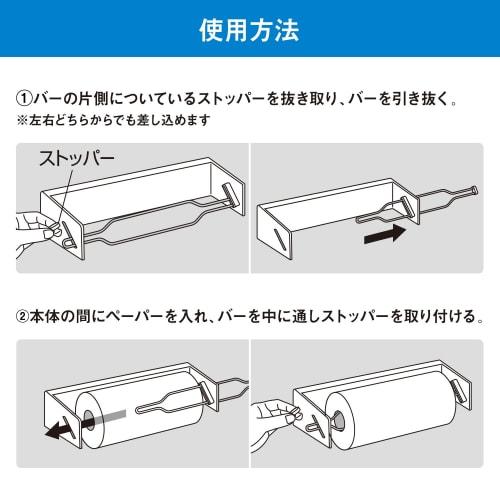 使用方法

①バーの片側についているストッパーを抜き取り、バーを引き抜く。
※左右どちらからでも差し込めます

ストッパー

②本体の間にペーパーを入れ、バーを中に通しストッパーを取り付ける。