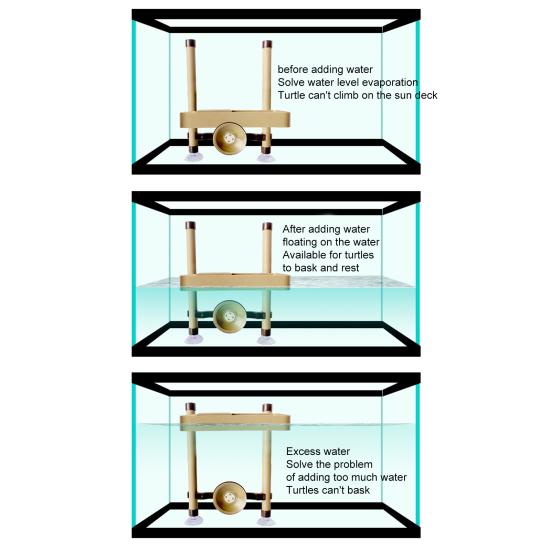 before adding water
Solve water level evaporation
Turtle can't climb on the sun deck

After adding water
floating on the water
Available for turtles
to bask and rest

Excess water
Solve the problem
of adding too much water
Turtles can't bask