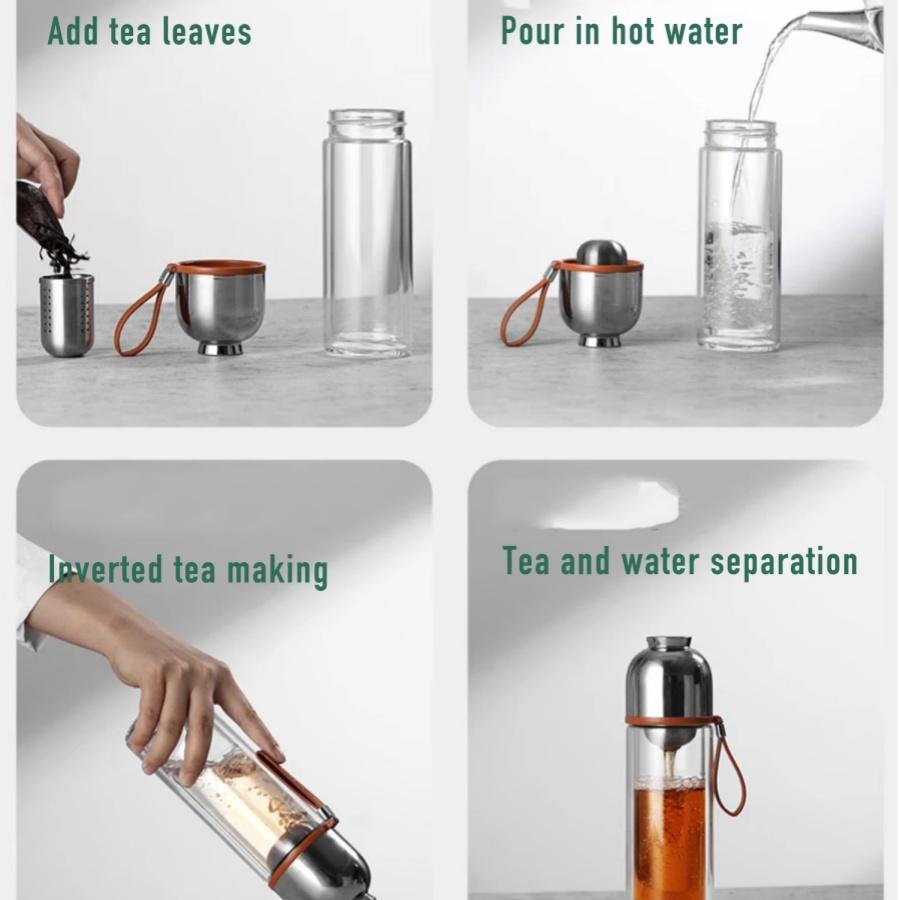 Add tea leaves

Pour in hot water

Inverted tea making

Tea and water separation