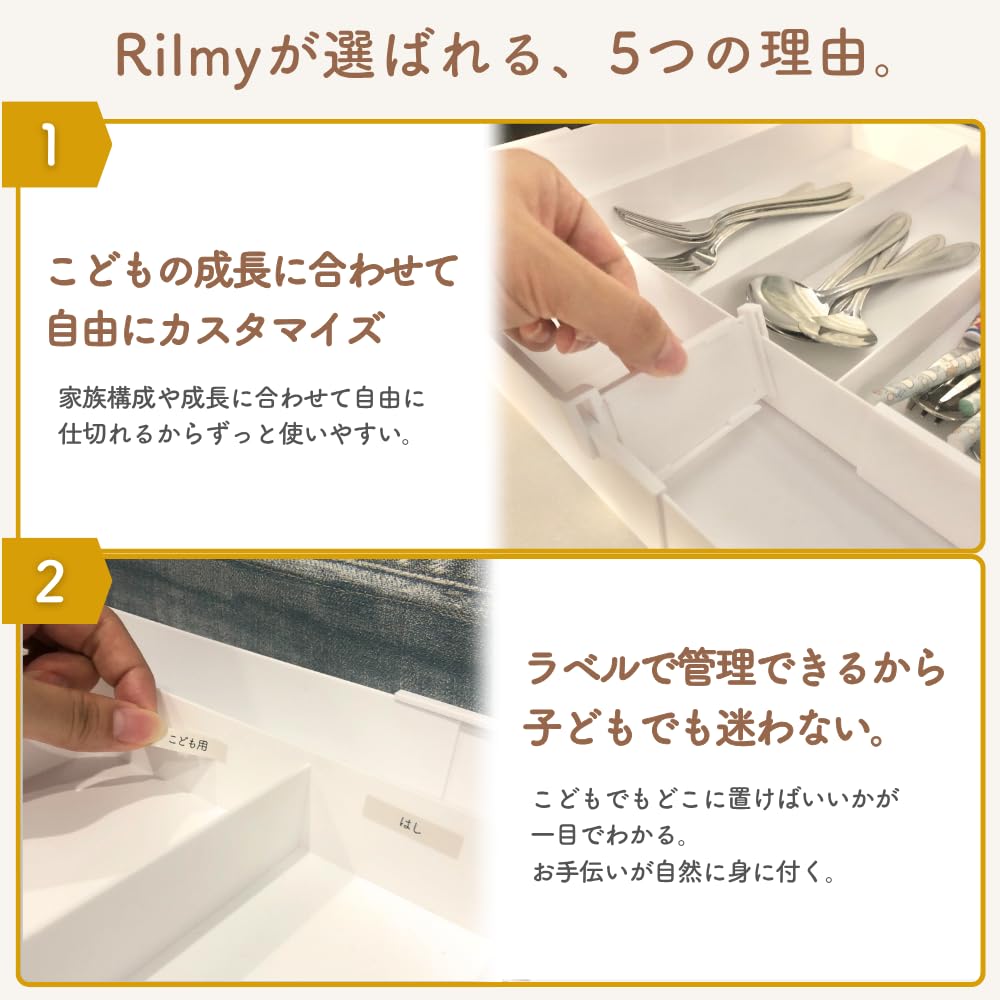 Rilmyが選ばれる、5つの理由。

1

こどもの成長に合わせて自由にカスタマイズ

家族構成や成長に合わせて自由に仕切れるからずっと使いやすい。

2

こども用

はし

ラベルで管理できるから子どもでも迷わない。

こどもでもどこに置けばいいかが一目でわかる。
お手伝いが自然に身に付く。