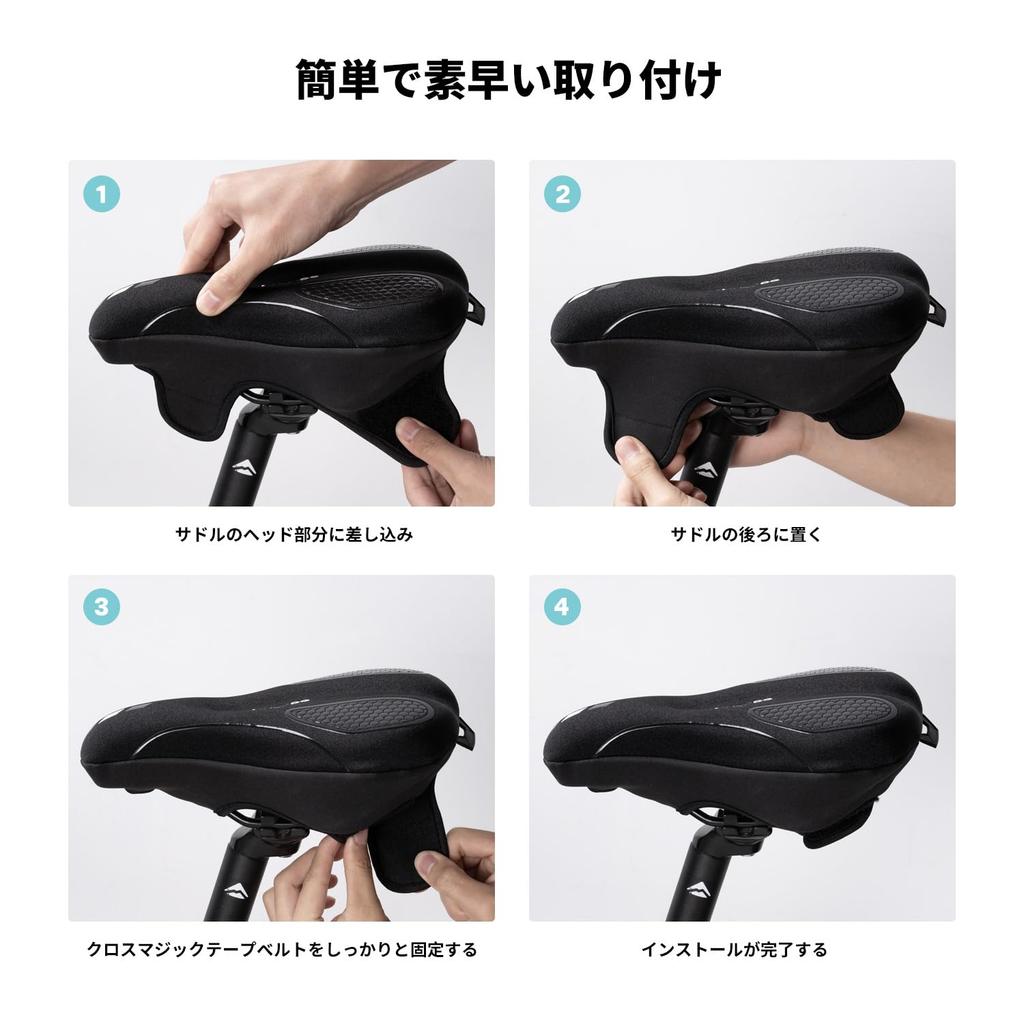 簡単で素早い取り付け

1

サドルのヘッド部分に差し込み

2

サドルの後ろに置く

3

クロスマジックテープベルトをしっかりと固定する

4

インストールが完了する