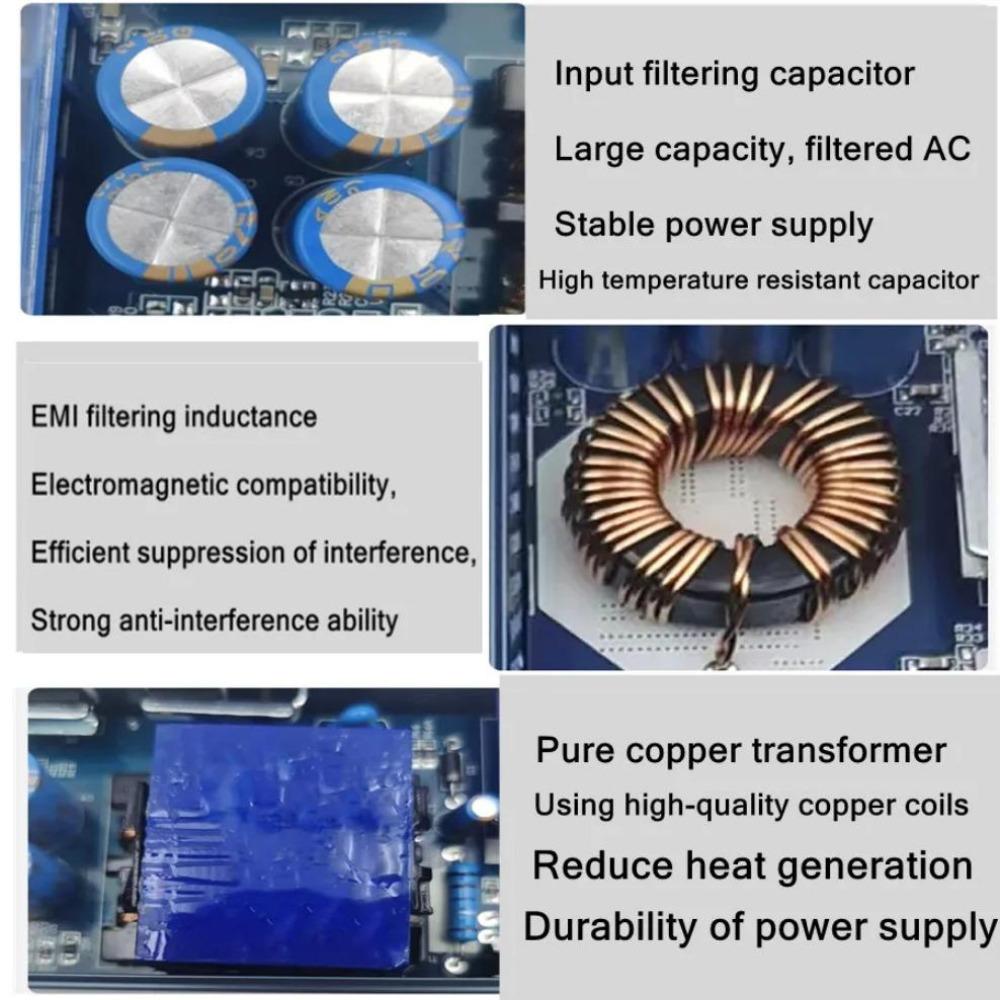 Input filtering capacitor

Large capacity, filtered AC

Stable power supply

High temperature resistant capacitor

EMI filtering inductance

Electromagnetic compatibility,

Efficient suppression of interference,

Strong anti-interference ability

Pure copper transformer

Using high-quality copper coils

Reduce heat generation

Durability of power supply