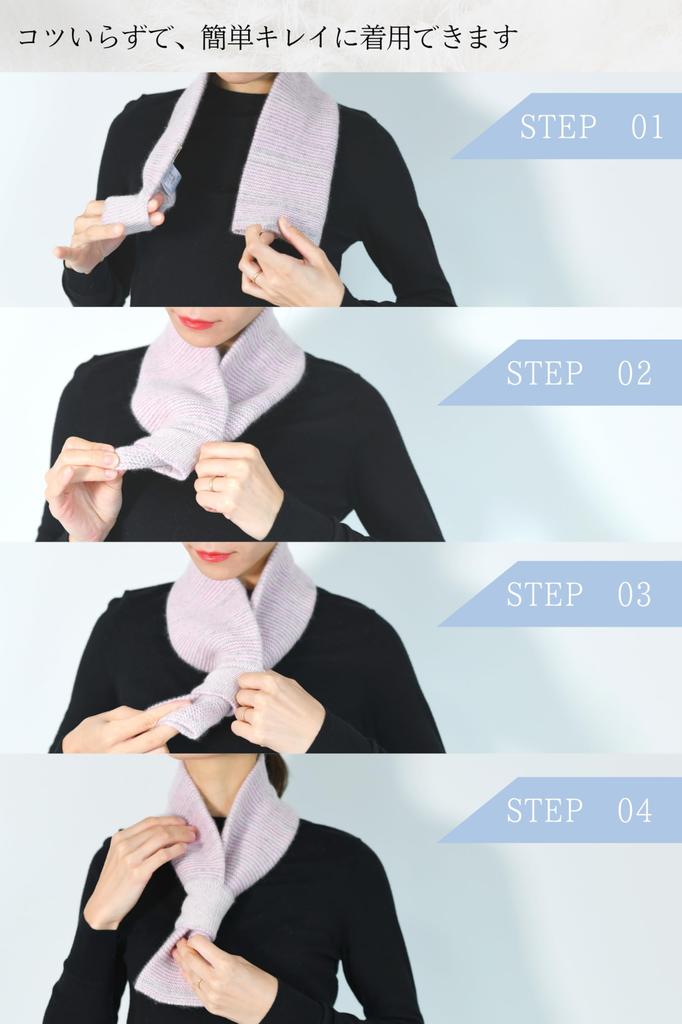 コツいらずで、簡単キレイに着用できます

STEP 01

STEP 02

STEP 03

STEP 04