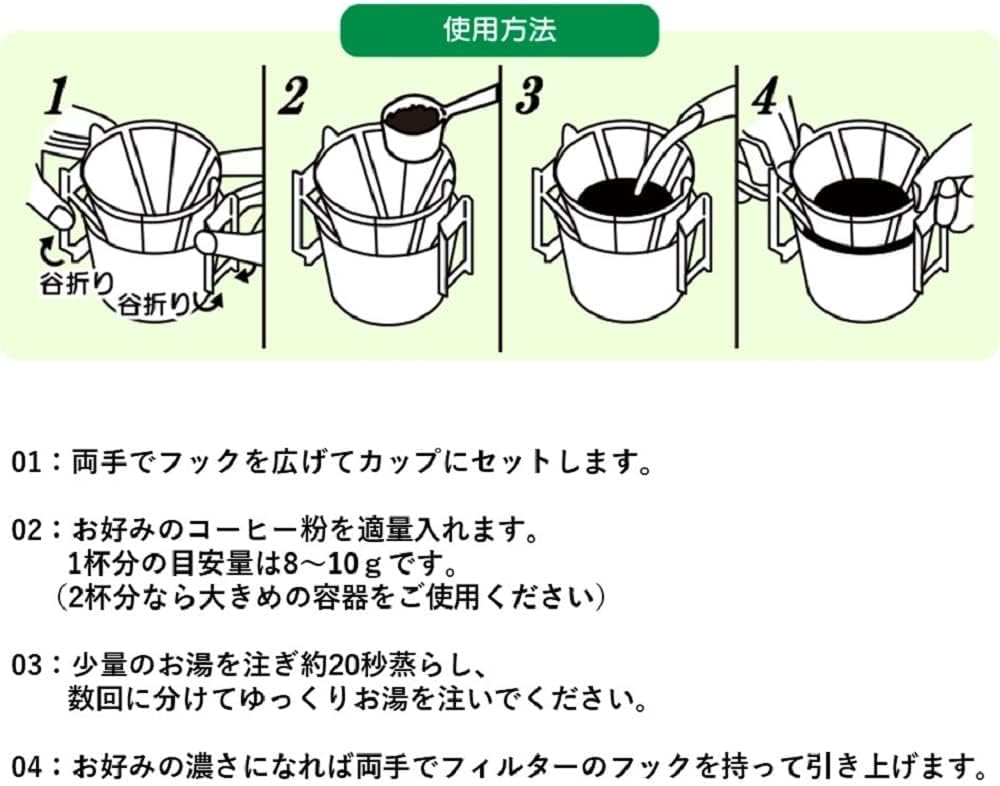 使用方法

1
谷折り
谷折り

2

3

4

01：両手でフックを広げてカップにセットします。

02：お好みのコーヒー粉を適量入れます。
1杯分の目安量は8～10ｇです。
（2杯分なら大きめの容器をご使用ください）

03：少量のお湯を注ぎ約20秒蒸らし、
数回に分けてゆっくりお湯を注いでください。

04：お好みの濃さになれば両手でフィルターのフックを持って引き上げます。