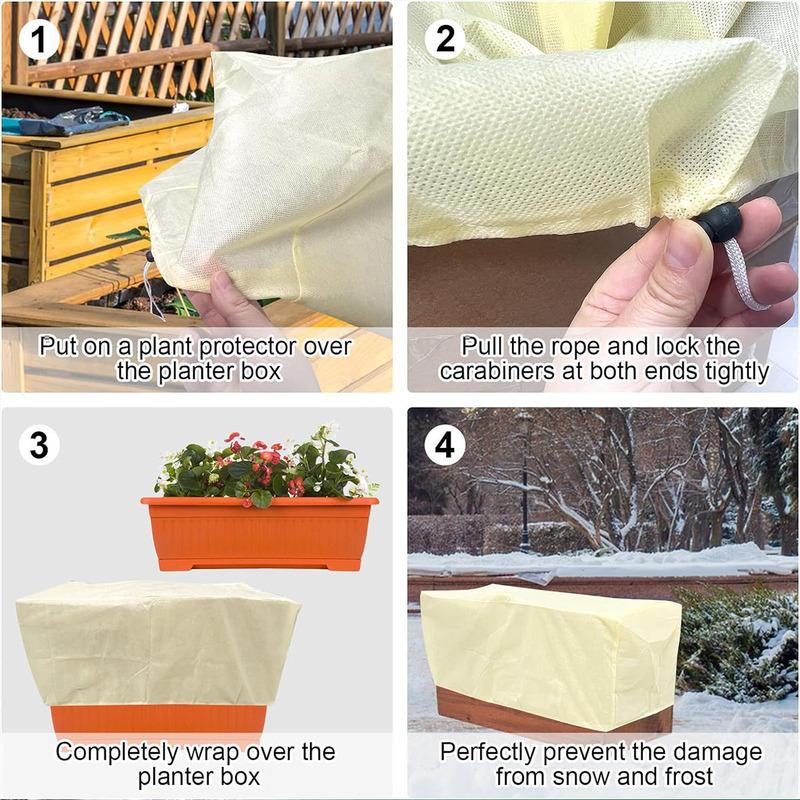 1

Put on a plant protector over the planter box

2

Pull the rope and lock the carabiners at both ends tightly

3

Completely wrap over the planter box

4

Perfectly prevent the damage from snow and frost