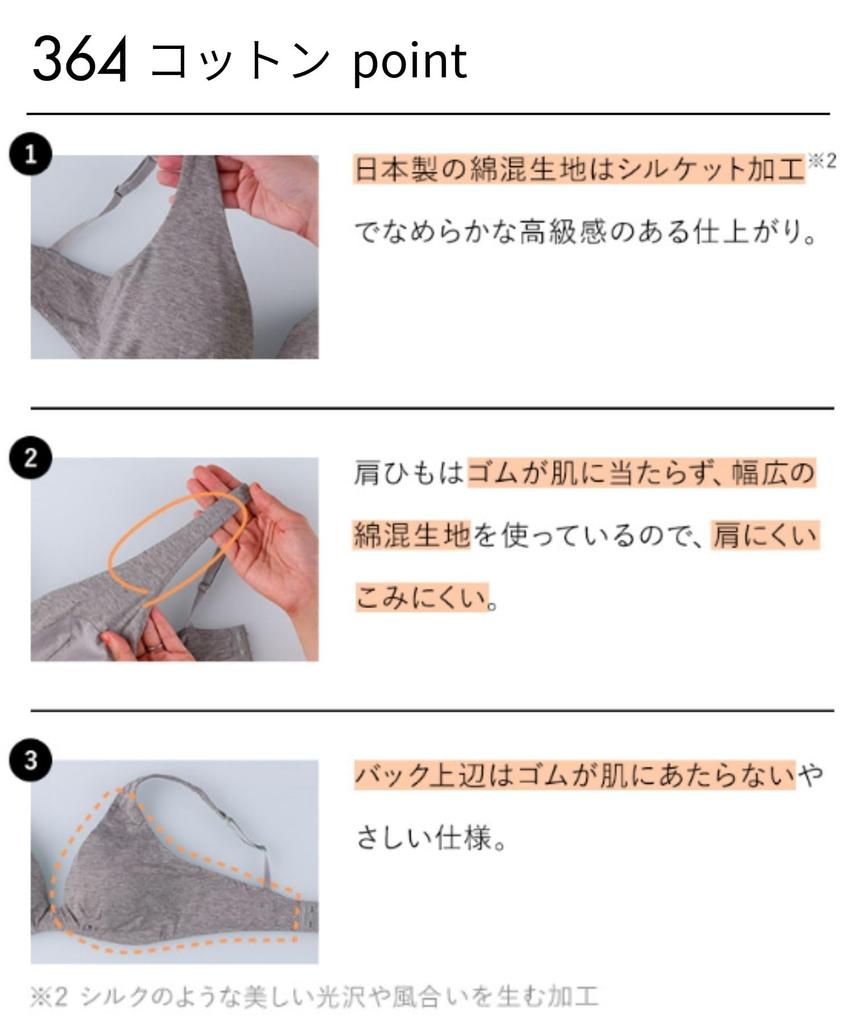 364 コットン point

1

日本製の綿混生地はシルケット加工※2でなめらかな高級感のある仕上がり。

2

肩ひもはゴムが肌に当たらず、幅広の綿混生地を使っているので、肩にくいこみにくい。

3

バック上辺はゴムが肌にあたらないやさしい仕様。

※2 シルクのような美しい光沢や風合いを生む加工