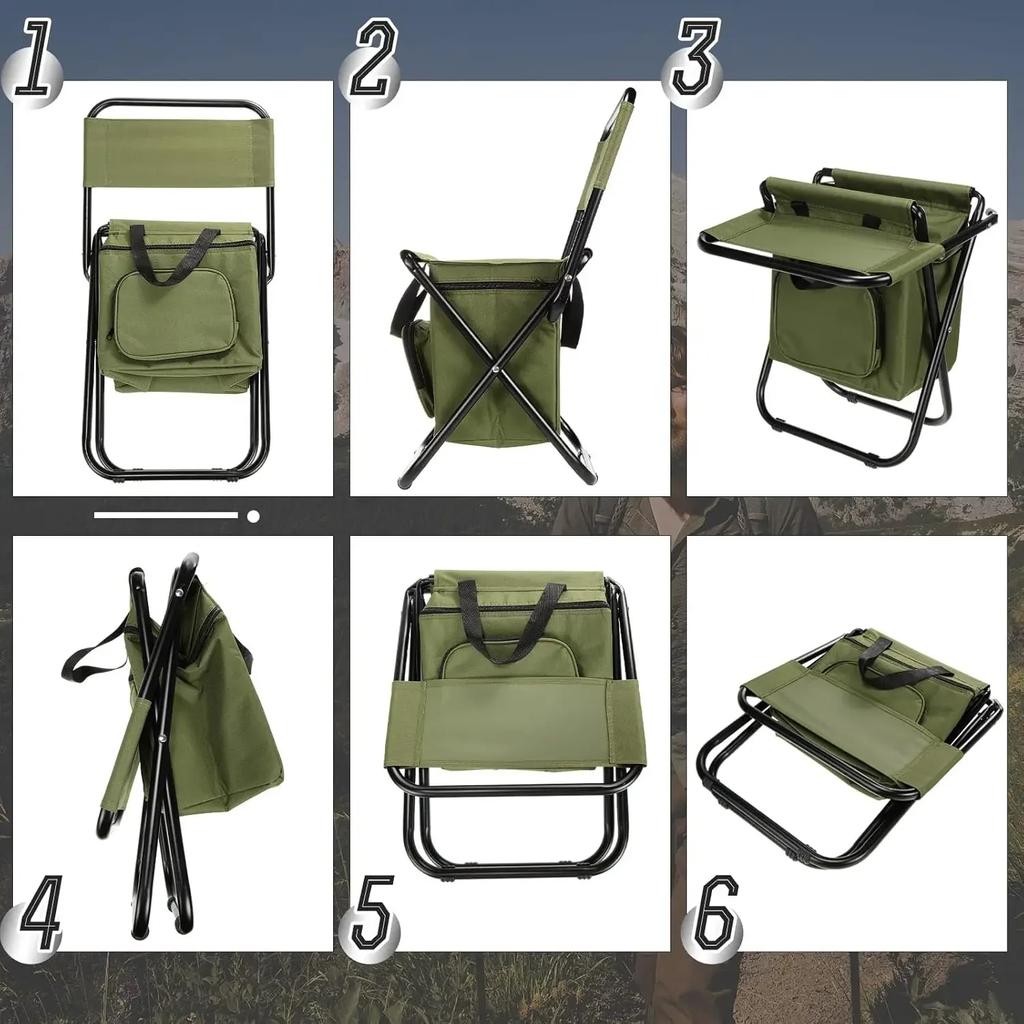 1
2
3
4
5
6