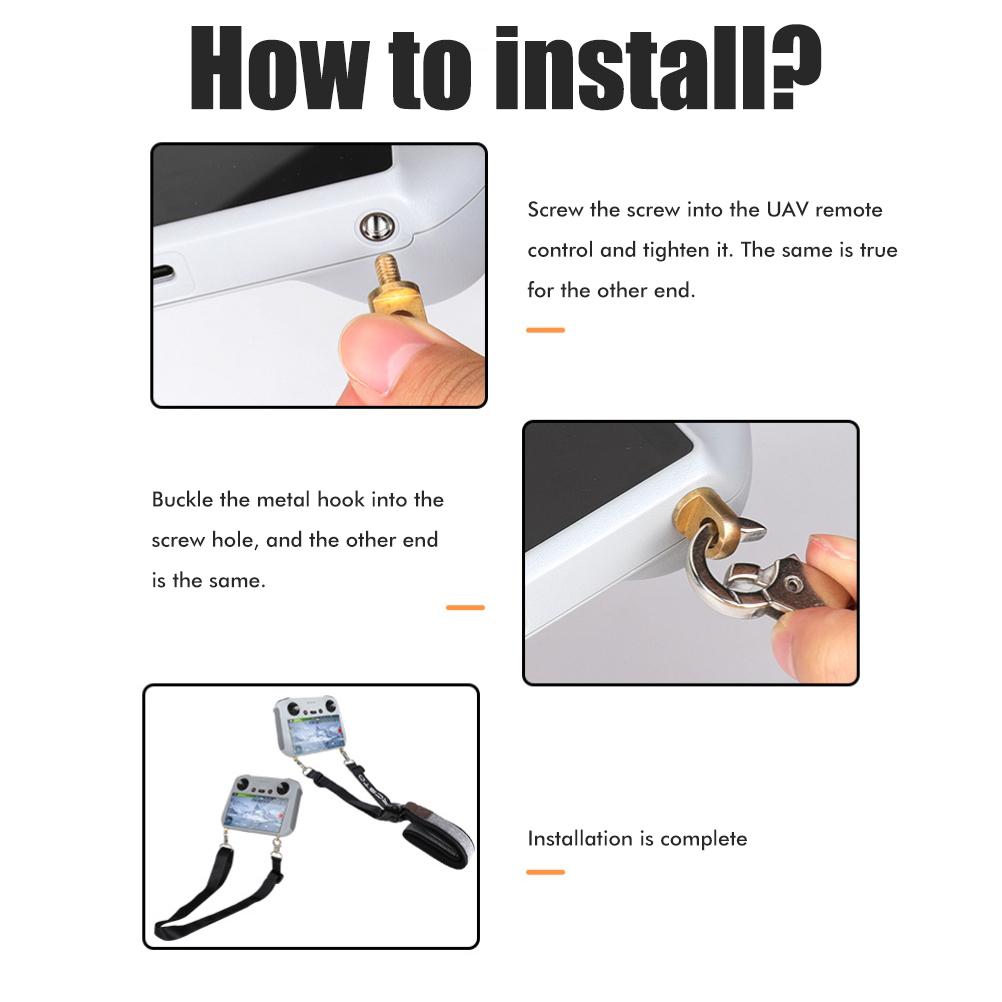 How to install?

Screw the screw into the UAV remote control and tighten it. The same is true for the other end.

Buckle the metal hook into the screw hole, and the other end is the same.

Installation is complete