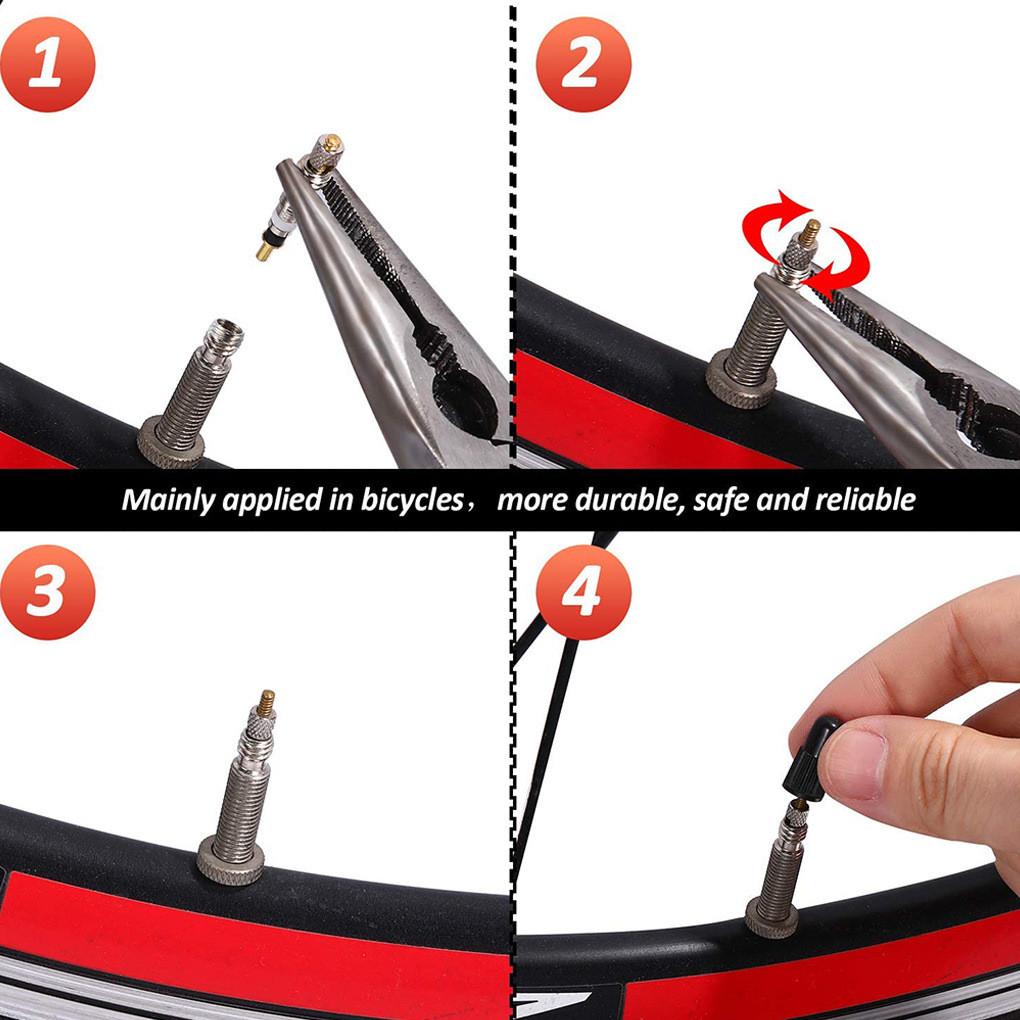 1

2

Mainly applied in bicycles， more durable, safe and reliable

3

4