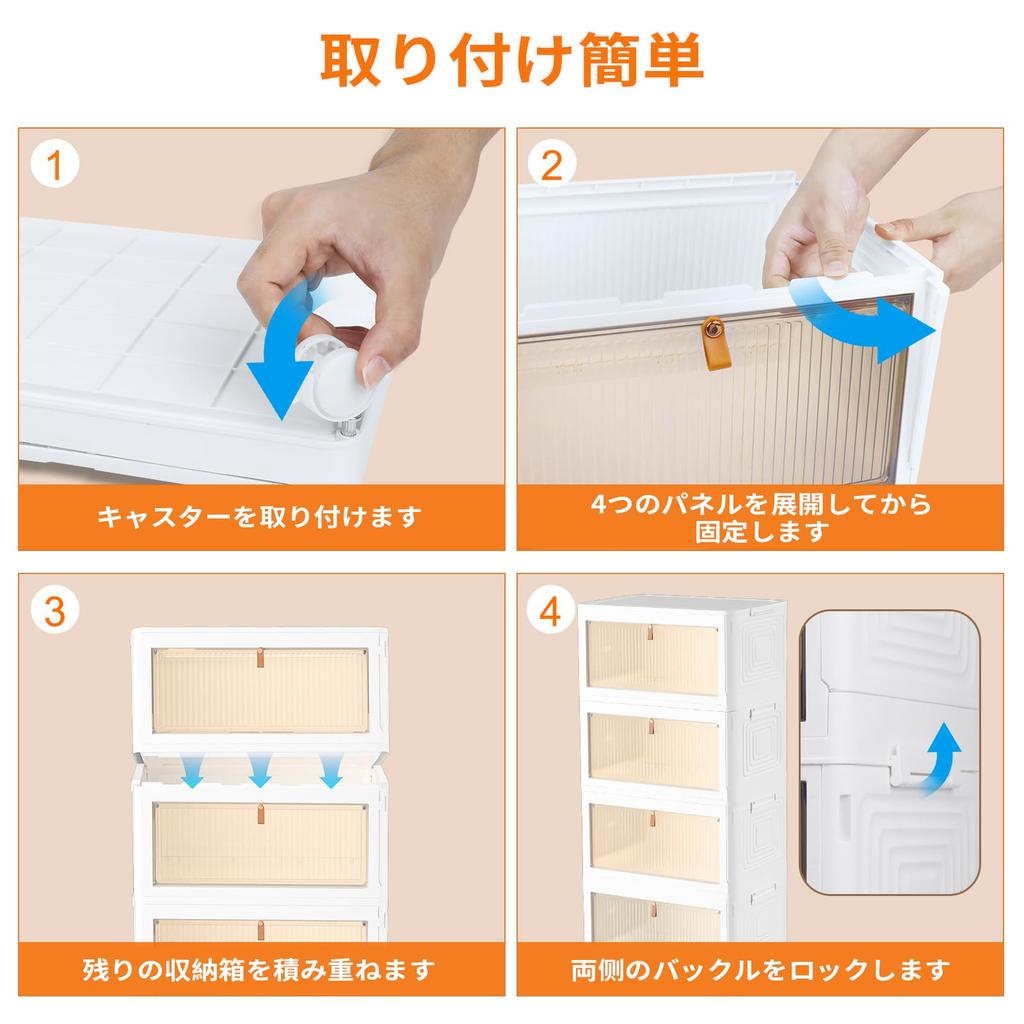 取り付け簡単

1
キャスターを取り付けます

2
4つのパネルを展開してから固定します

3
残りの収納箱を積み重ねます

4
両側のバックルをロックします