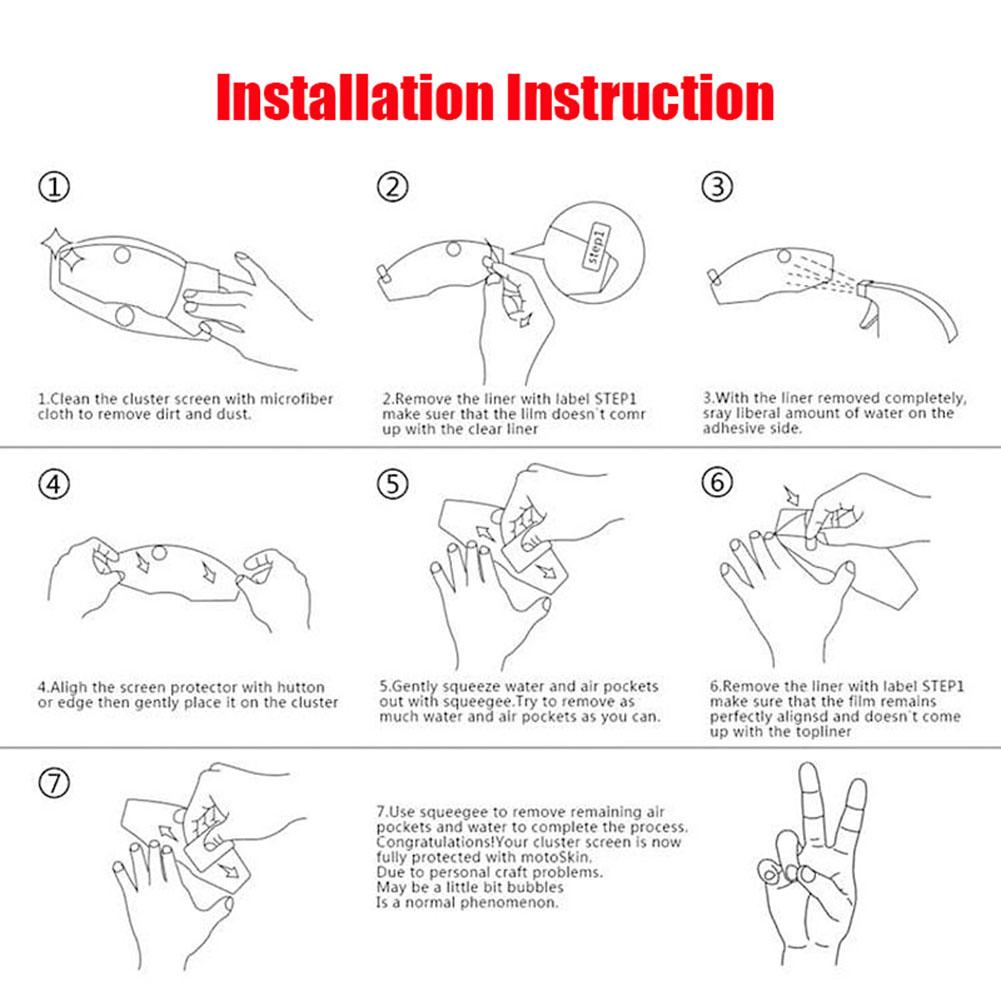 Installation Instruction

①

1.Clean the cluster screen with microfiber cloth to remove dirt and dust.

②

Step1

2.Remove the liner with label STEP1 make suer that the lilm doesn't comr up with the clear liner

③

3.With the liner removed completely, sray liberal amount of water on the adhesive side.

④

4.Aligh the screen protector with hutton or edge then gently place it on the cluster

⑤

5.Gently squeeze water and air pockets out with squeegee.Try to remove as much water and air pockets as you can.

⑥

6.Remove the liner with label STEP1 make sure that the film remains perfectly alignsd and doesn't come up with the topliner

⑦

7.Use squeegee to remove remaining air pockets and water to complete the process. Congratulations!Your cluster screen is now fully protected with motoSkin.
Due to personal craft problems.
May be a little bit bubbles
Is a normal phenomenon.