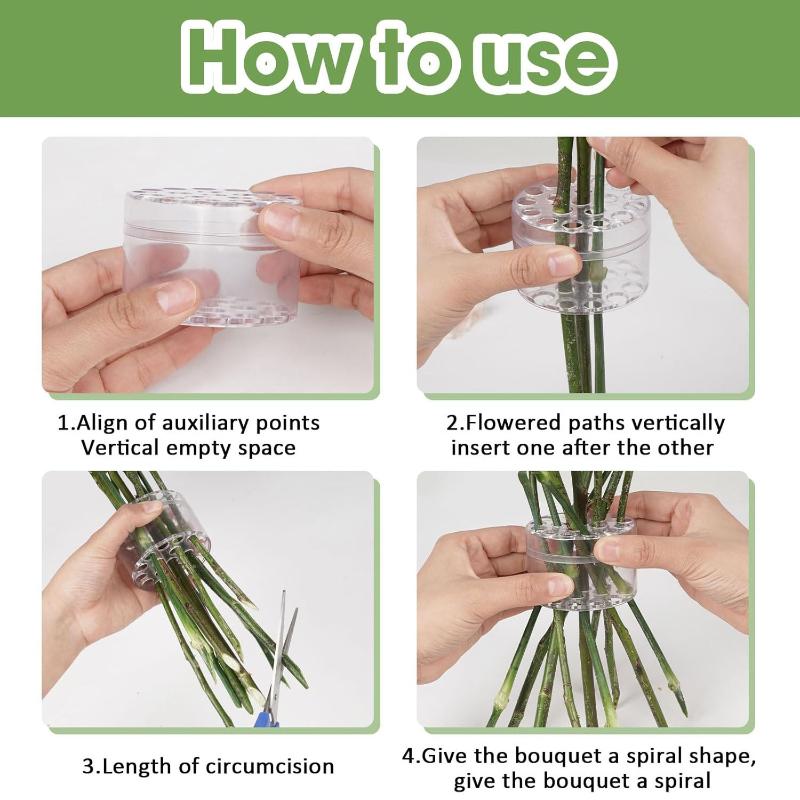 How to use

1.Align of auxiliary points
Vertical empty space

2.Flowered paths vertically
insert one after the other

3.Length of circumcision

4.Give the bouquet a spiral shape,
give the bouquet a spiral