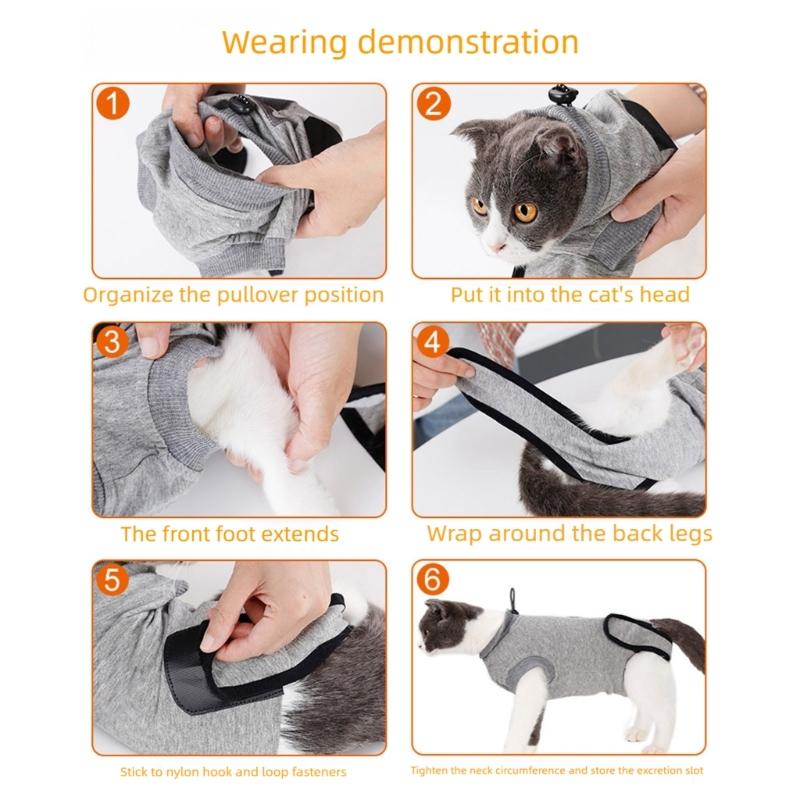 Wearing demonstration

1

Organize the pullover position

2

Put it into the cat's head

3

The front foot extends

4

Wrap around the back legs

5

Stick to nylon hook and loop fasteners

6

Tighten the neck circumference and store the excretion slot