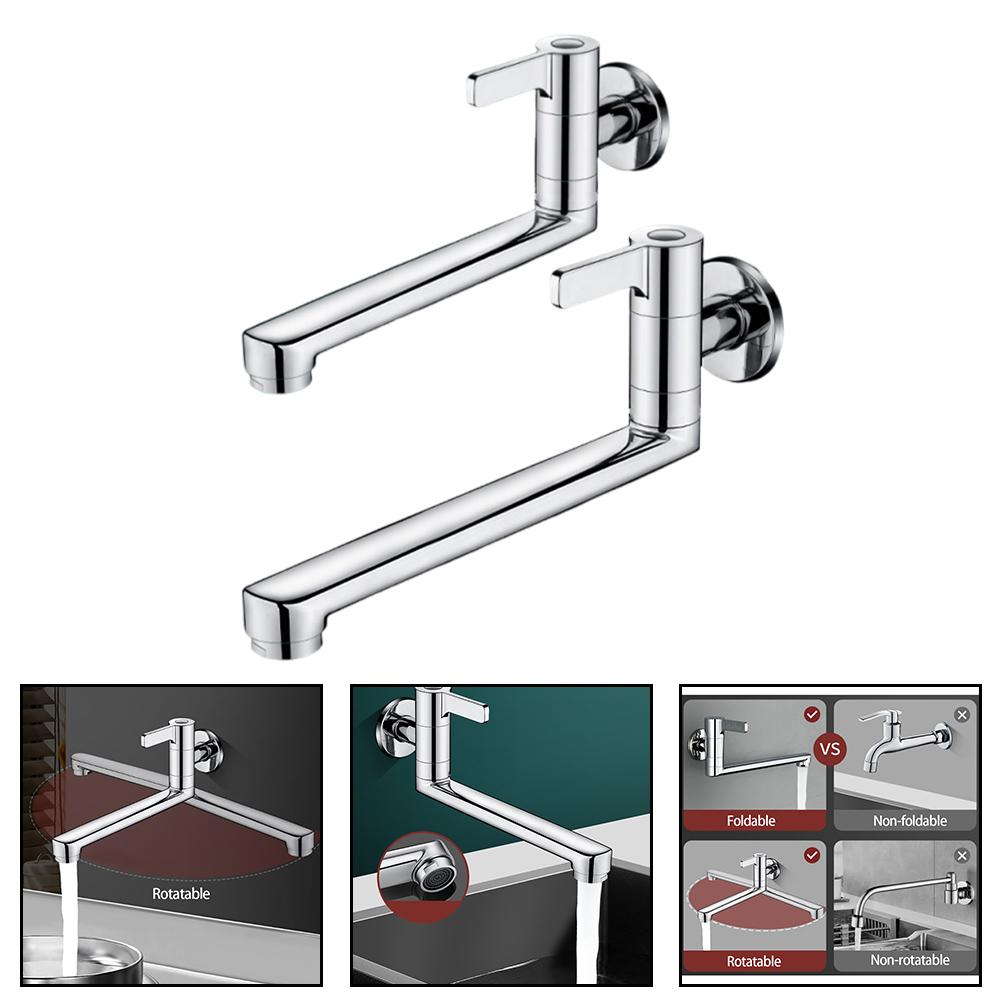 Rotatable

VS

Foldable

Non-foldable

Rotatable

Non-rotatable