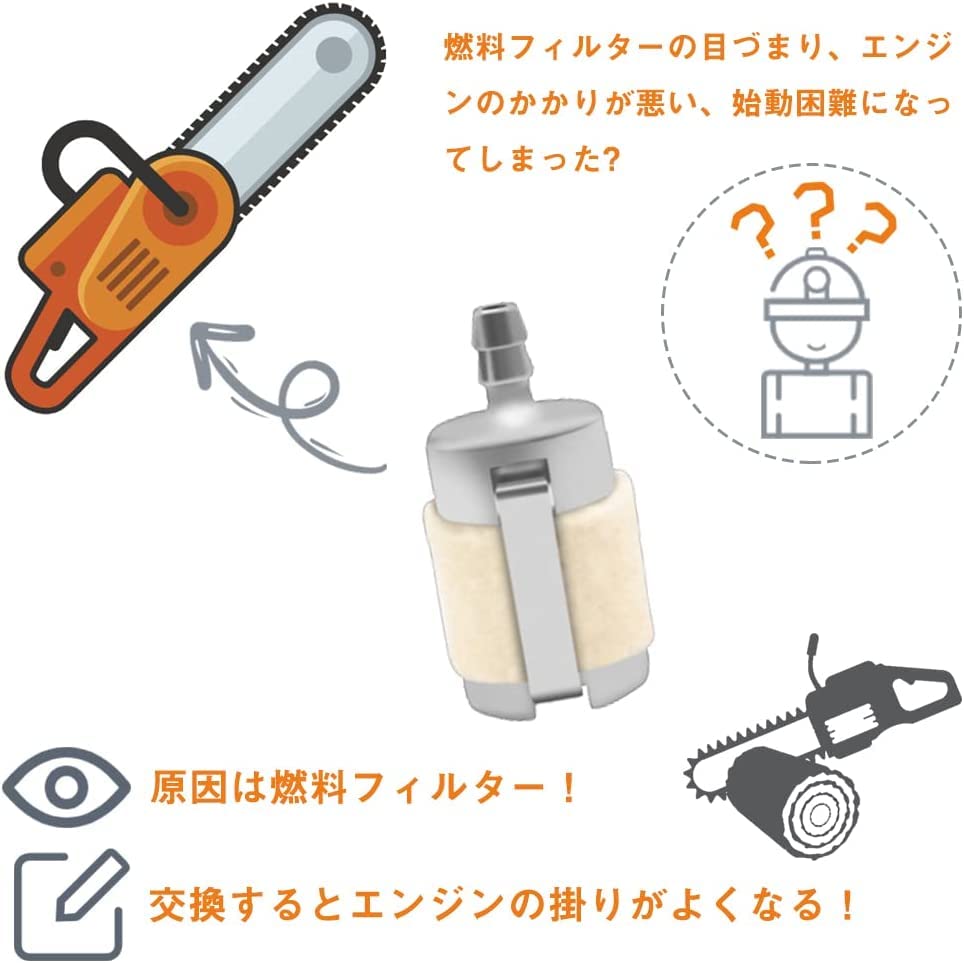 燃料フィルターの目づまり、エンジンのかかりが悪い、始動困難になってしまった?

???

原因は燃料フィルター！

交換するとエンジンの掛りがよくなる！